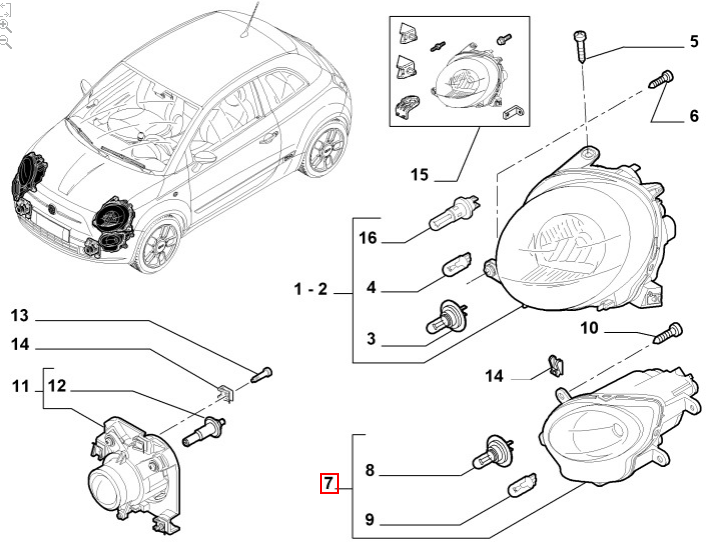 5
6
15
16
1 - 2
4
3
10
14
13
14
11
12
7
8
9