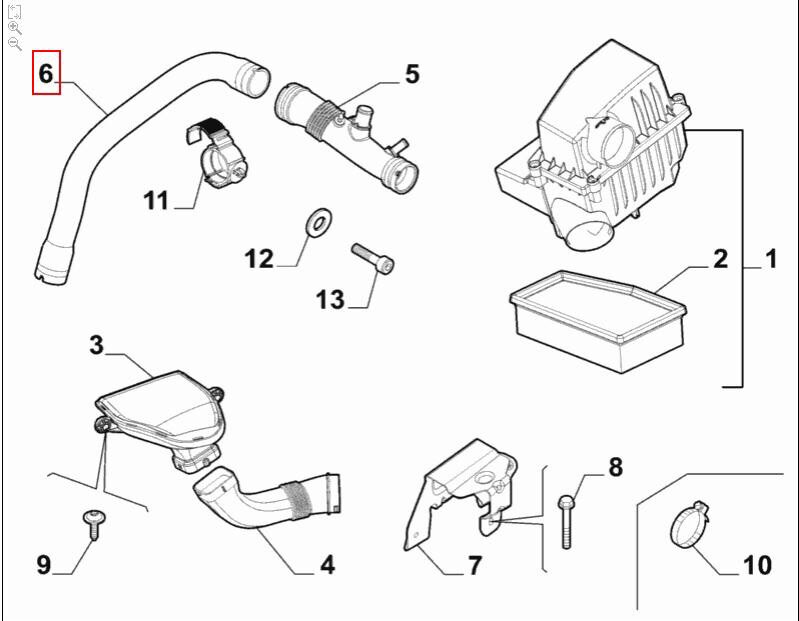 6
5
11
12
13
2
1
3
8
9
4
7
10