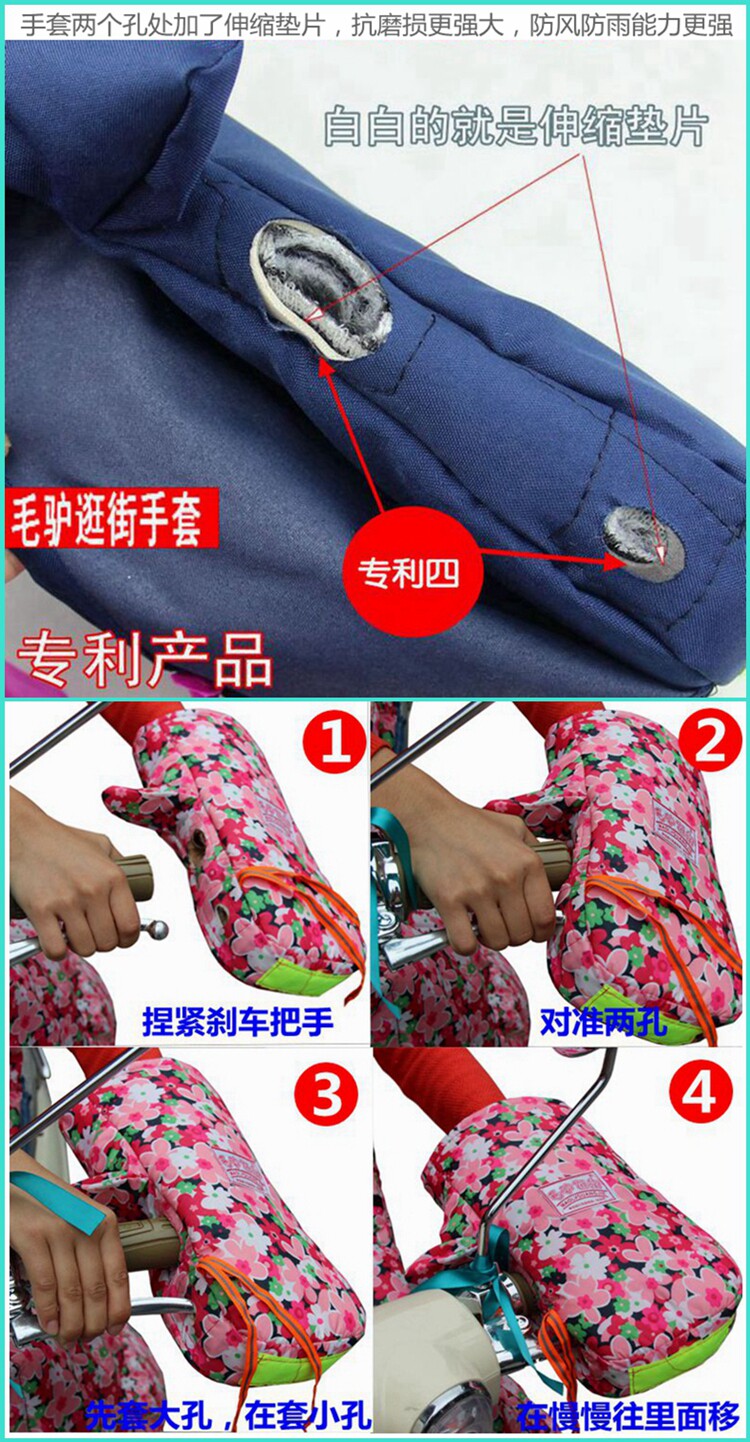 手套两个孔处加了伸缩垫片，抗磨损更强大，防风防雨能力更强

白白的就是伸缩垫片

毛驴逛街手套

专利四

专利产品

1

捏紧刹车把手

2

对准两孔

3

先套大孔，在套小孔

4

在慢慢往里面移