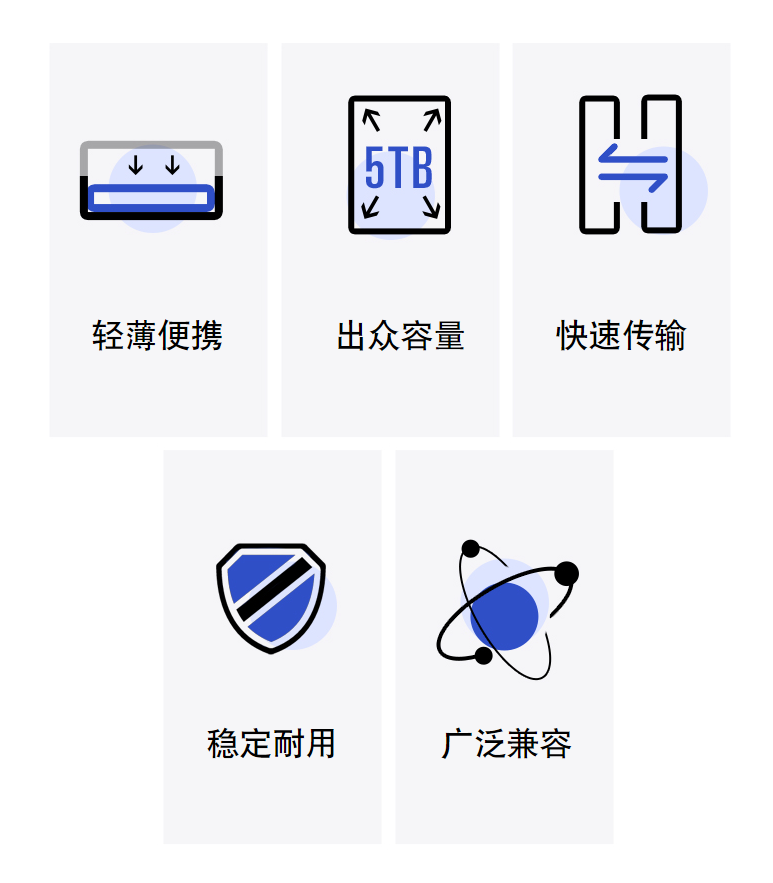 轻薄便携

5TB

出众容量

快速传输

稳定耐用

广泛兼容