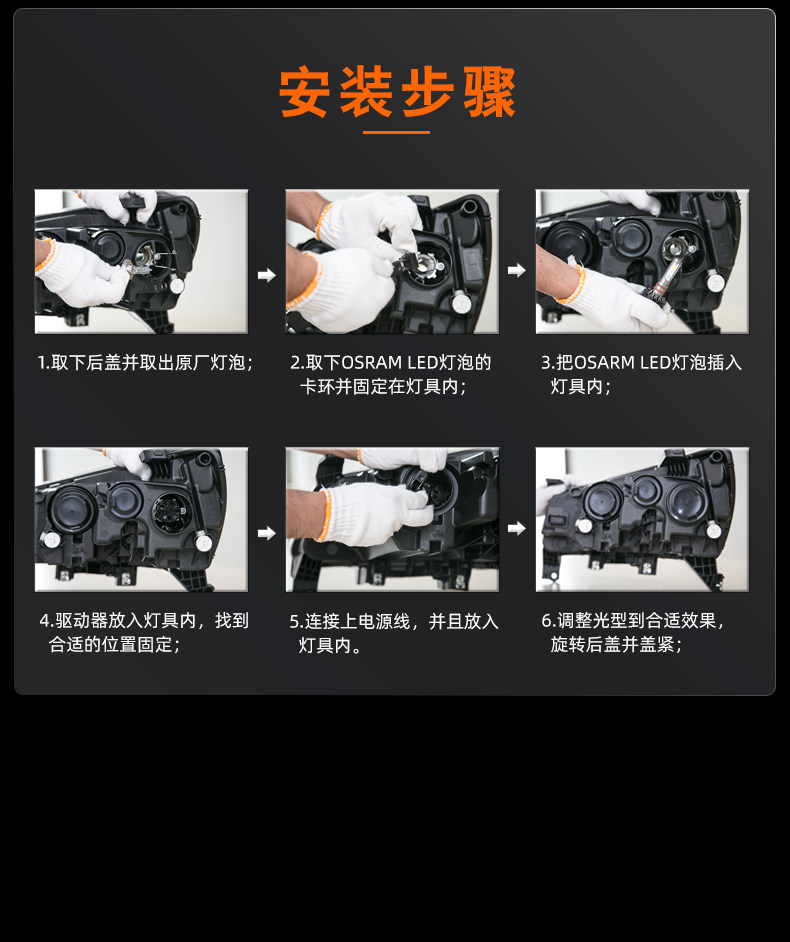 安装步骤

1.取下后盖并取出原厂灯泡；

2.取下OSRAM LED灯泡的卡环并固定在灯具内；

3.把OSARM LED灯泡插入灯具内；

4.驱动器放入灯具内，找到合适的位置固定；

5.连接上电源线，并且放入灯具内。

6.调整光型到合适效果，旋转后盖并盖紧；