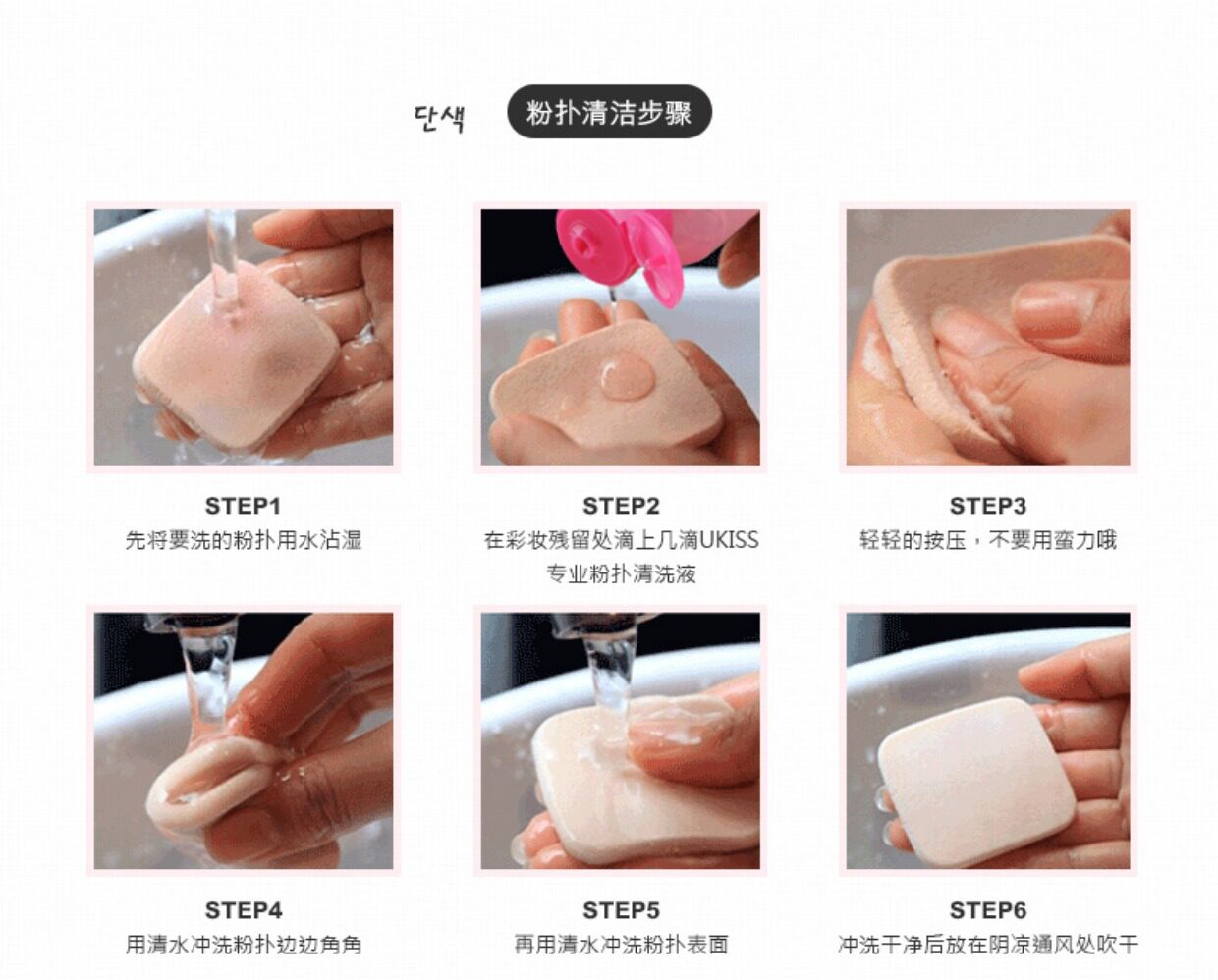 단색 粉扑清洁步骤

STEP1
先将要洗的粉扑用水沾湿

STEP2
在彩妆残留处滴上几滴UKISS专业粉扑清洗液

STEP3
轻轻的按压，不要用蛮力哦

STEP4
用清水冲洗粉扑边边角角

STEP5
再用清水冲洗粉扑表面

STEP6
冲洗干净后放在阴凉通风处吹干