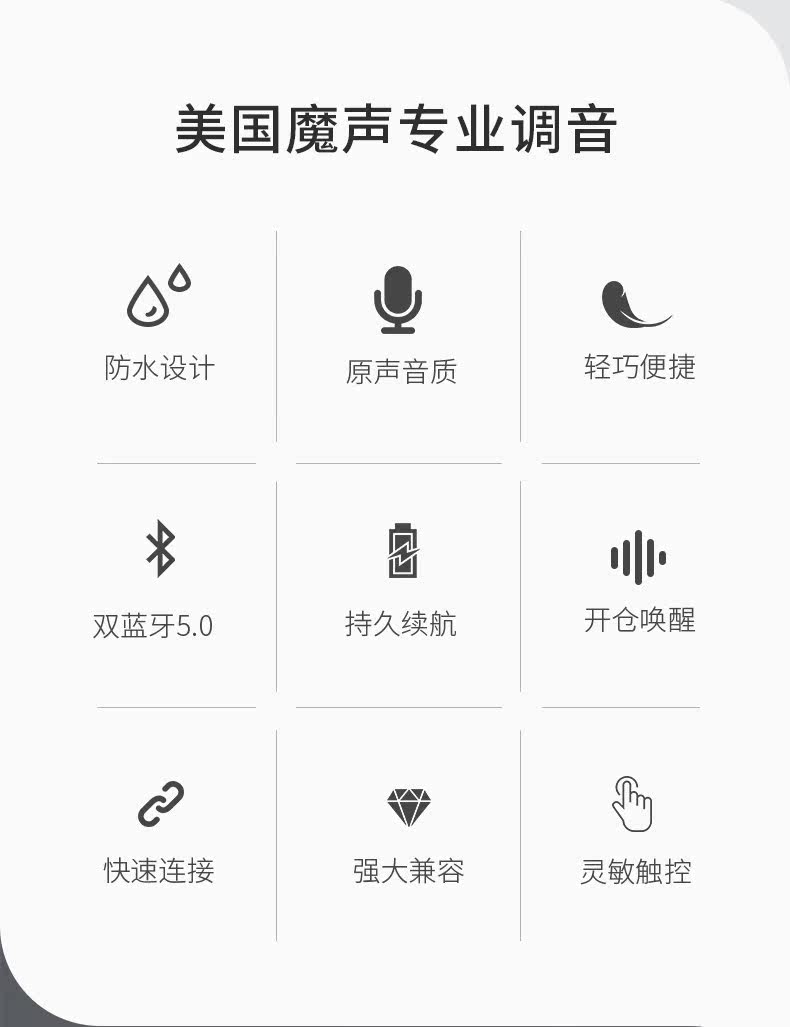 美国魔声专业调音

防水设计

原声音质

轻巧便捷

双蓝牙5.0

持久续航

开仓唤醒

快速连接

强大兼容

灵敏触控