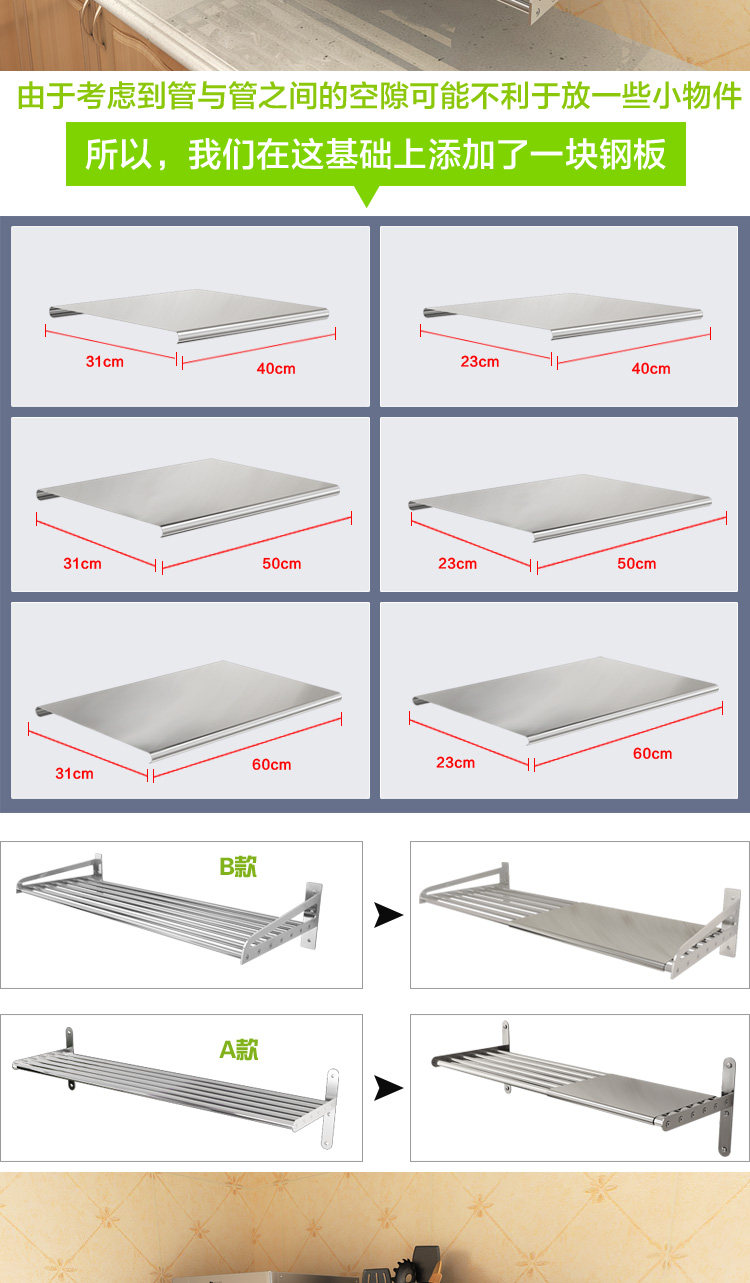 由于考虑到管与管之间的空隙可能不利于放一些小物件

所以，我们在这基础上添加了一块钢板

31cm 40cm

23cm 40cm

31cm 50cm

23cm 50cm

31cm 60cm

23cm 60cm

B款

A款