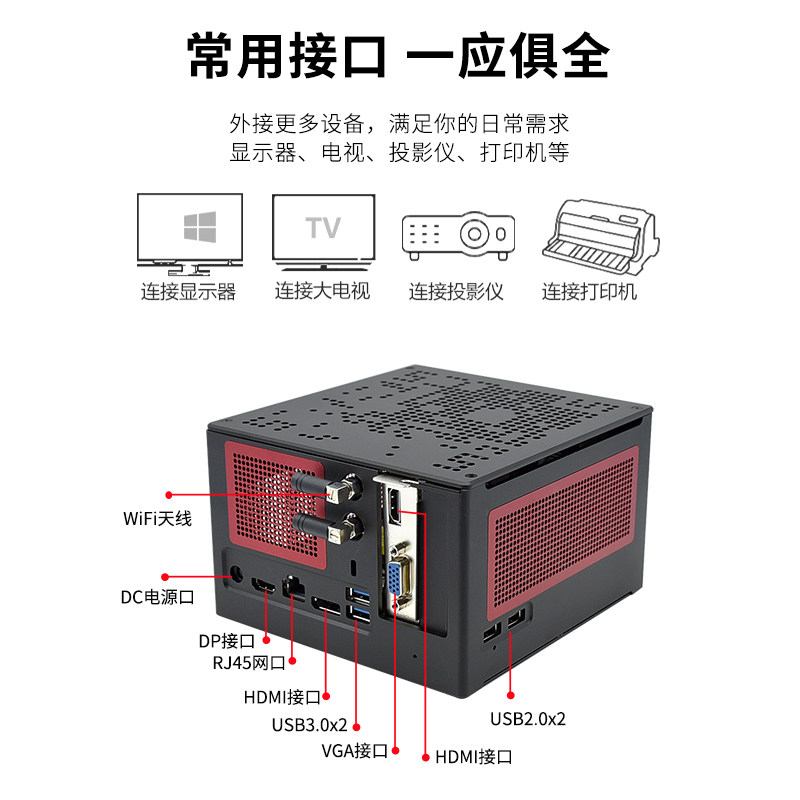 常用接口 一应俱全

外接更多设备，满足你的日常需求
显示器、电视、投影仪、打印机等

TV

连接显示器　连接大电视　连接投影仪　连接打印机

WiFi天线

DC电源口

DP接口

RJ45网口

HDMI接口

USB3.0x2

VGA接口

HDMI接口

USB2.0x2