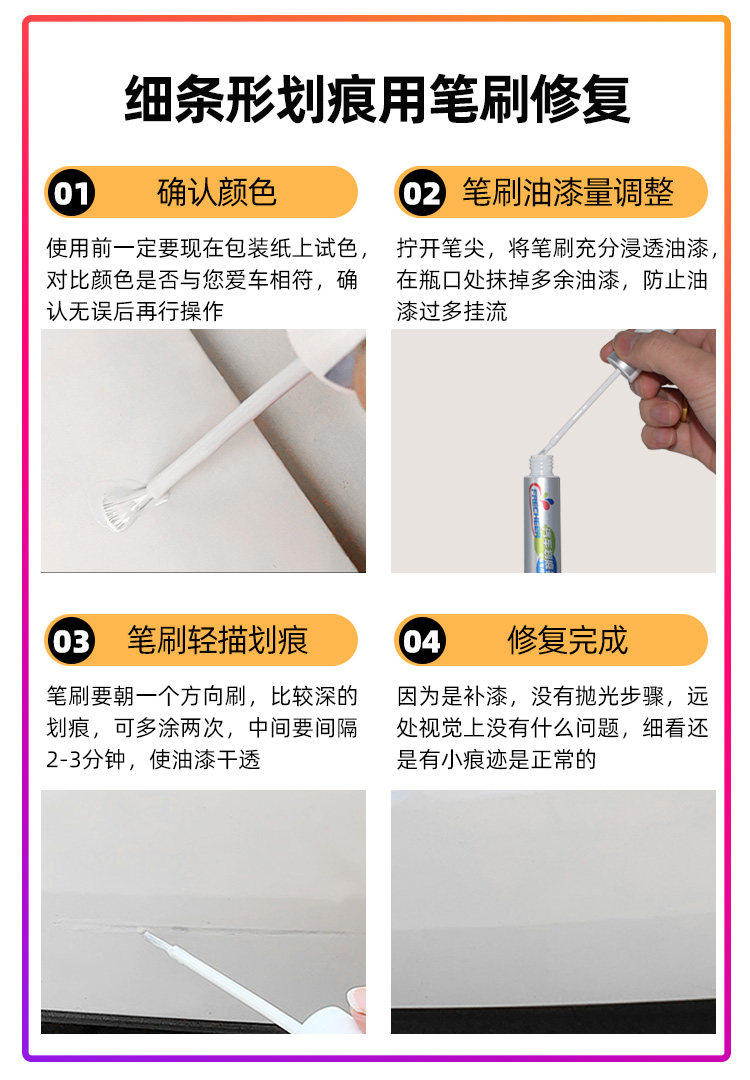 细条形划痕用笔刷修复

01 确认颜色

使用前一定要现在包装纸上试色，对比颜色是否与您爱车相符，确认无误后再行操作

02 笔刷油漆量调整

拧开笔尖，将笔刷充分浸透油漆，在瓶口处抹掉多余油漆，防止油漆过多挂流

03 笔刷轻描划痕

笔刷要朝一个方向刷，比较深的划痕，可多涂两次，中间要间隔2-3分钟，使油漆干透

04 修复完成

因为是补漆，没有抛光步骤，远处视觉上没有什么问题，细看还是有小痕迹是正常的