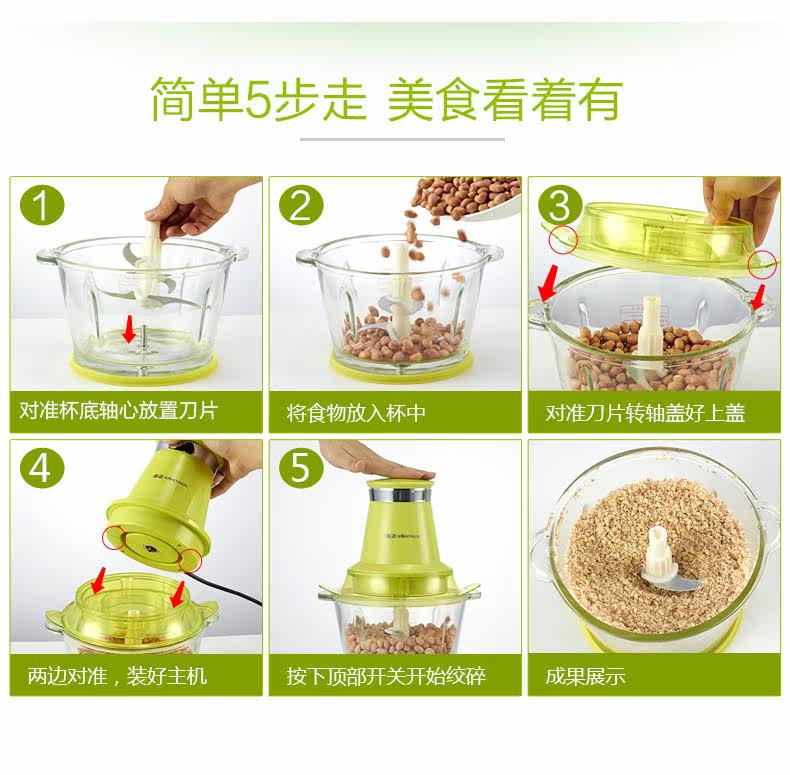 简单5步走 美食看着有

1
对准杯底轴心放置刀片

2
将食物放入杯中

3
对准刀片转轴盖好上盖

4
两边对准，装好主机

5
按下顶部开关开始绞碎

成果展示