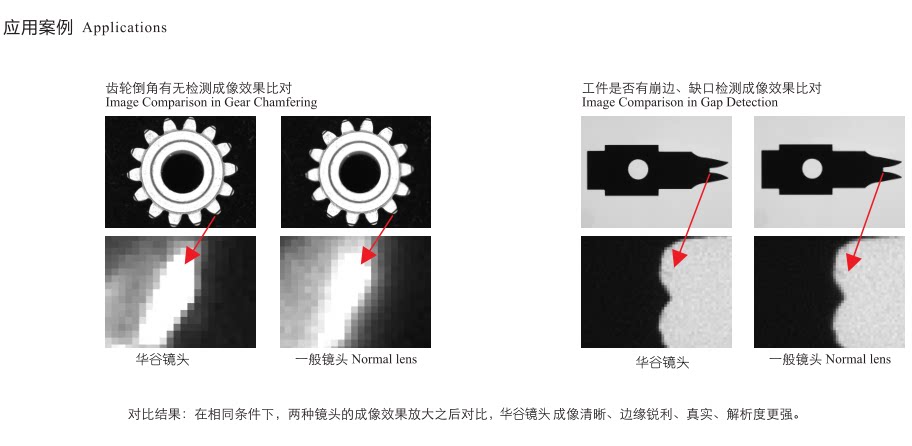 应用案例 Applications

齿轮倒角有无检测成像效果比对
Image Comparison in Gear Chamfering

华谷镜头

一般镜头 Normal lens

工件是否有崩边、缺口检测成像效果比对
Image Comparison in Gap Detection

华谷镜头

一般镜头 Normal lens

对比结果：在相同条件下，两种镜头的成像效果放大之后对比，华谷镜头 成像清晰、边缘锐利、真实、解析度更强。