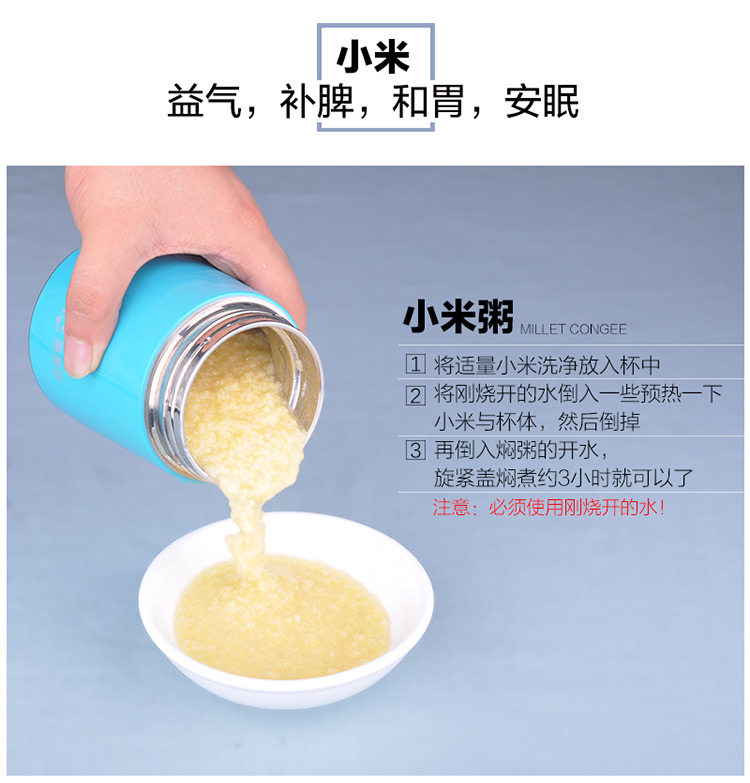 小米
益气，补脾，和胃，安眠

小米粥 MILLET CONGEE

1 将适量小米洗净放入杯中
2 将刚烧开的水倒入一些预热一下小米与杯体，然后倒掉
3 再倒入焖粥的开水，旋紧盖焖煮约3小时就可以了
注意：必须使用刚烧开的水！