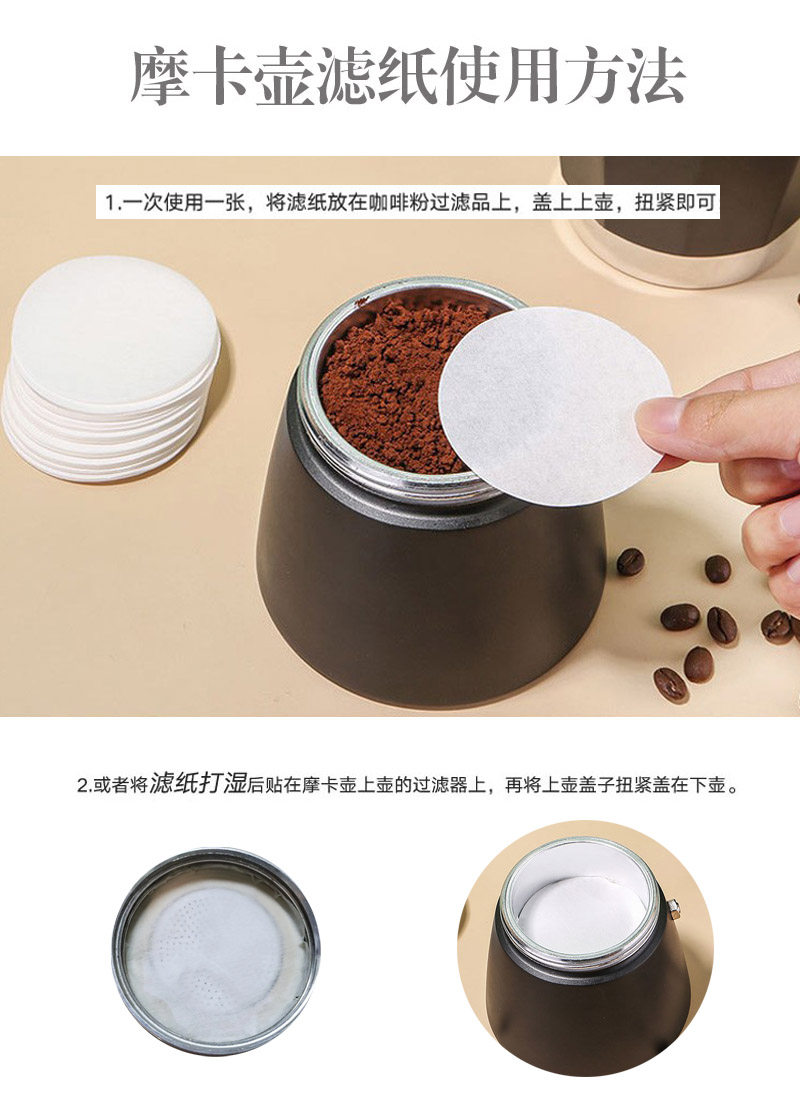 摩卡壶滤纸使用方法

1.一次使用一张，将滤纸放在咖啡粉过滤品上，盖上上壶，扭紧即可

2.或者将滤纸打湿后贴在摩卡壶上壶的过滤器上，再将上壶盖子扭紧盖在下壶。