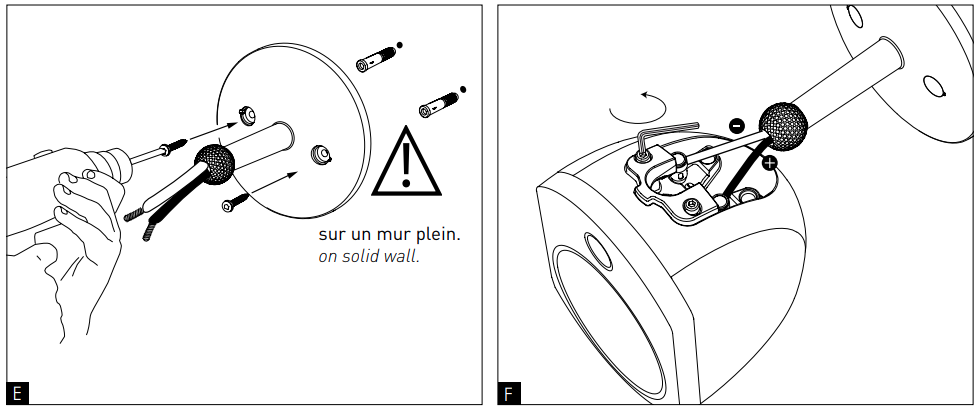 sur un mur plein.
on solid wall.

E

F