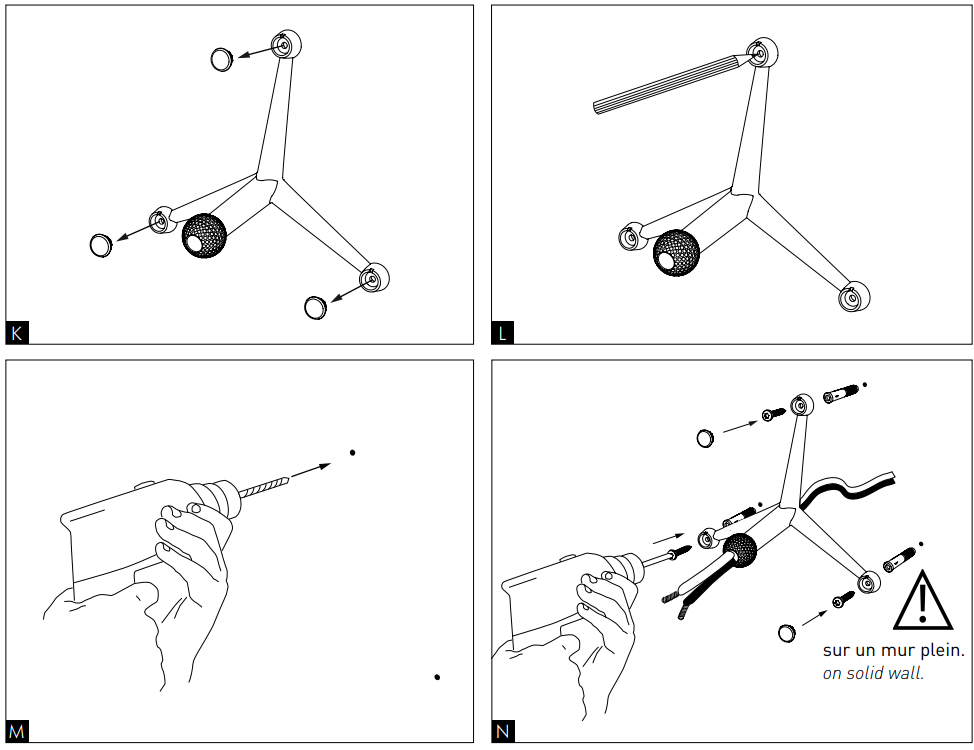 K

L

M

N

sur un mur plein.
on solid wall.