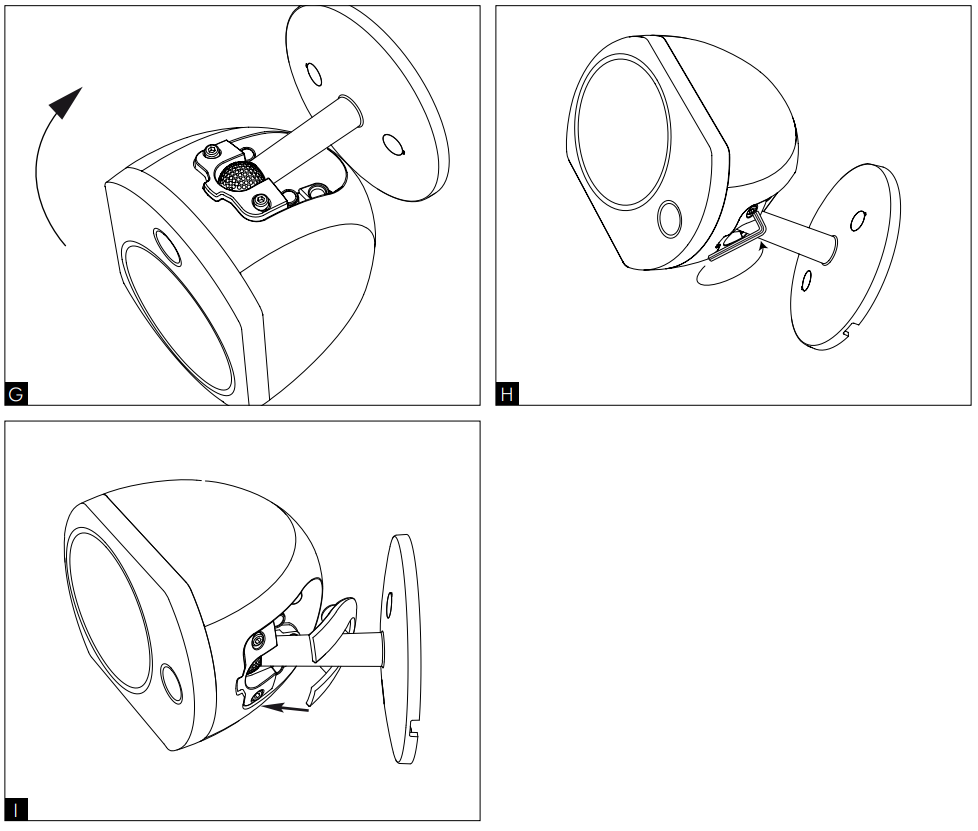 G

H

I