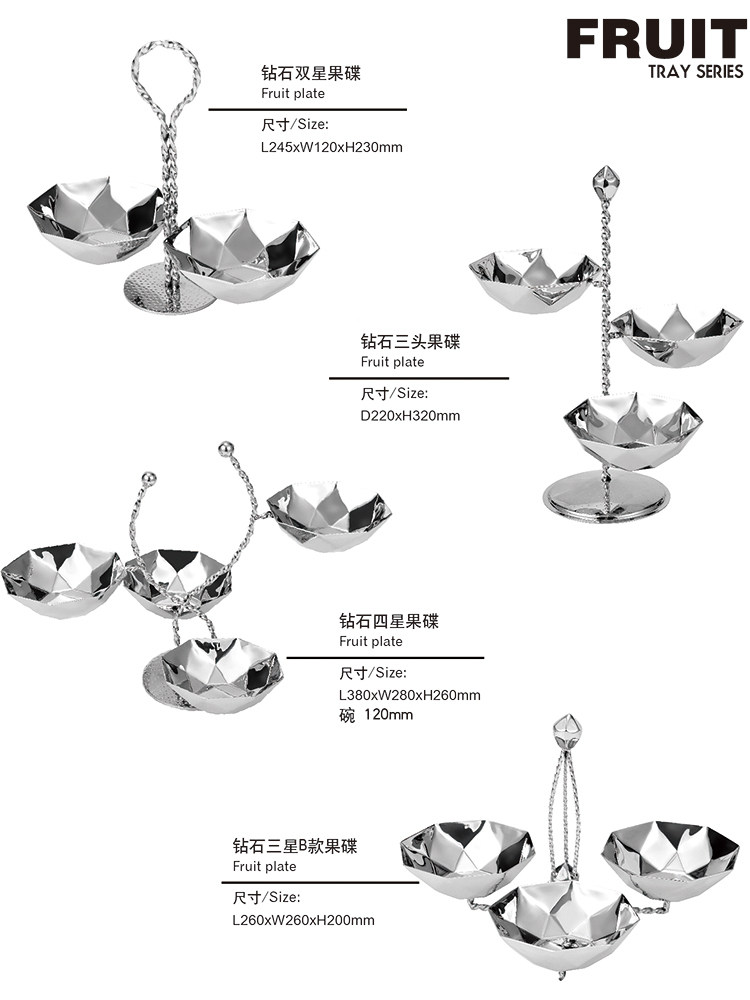 FRUIT
TRAY SERIES

钻石双星果碟
Fruit plate
尺寸/Size:
L245xW120xH230mm

钻石三头果碟
Fruit plate
尺寸/Size:
D220xH320mm

钻石四星果碟
Fruit plate
尺寸/Size:
L380xW280xH260mm
碗 120mm

钻石三星B款果碟
Fruit plate
尺寸/Size:
L260xW260xH200mm