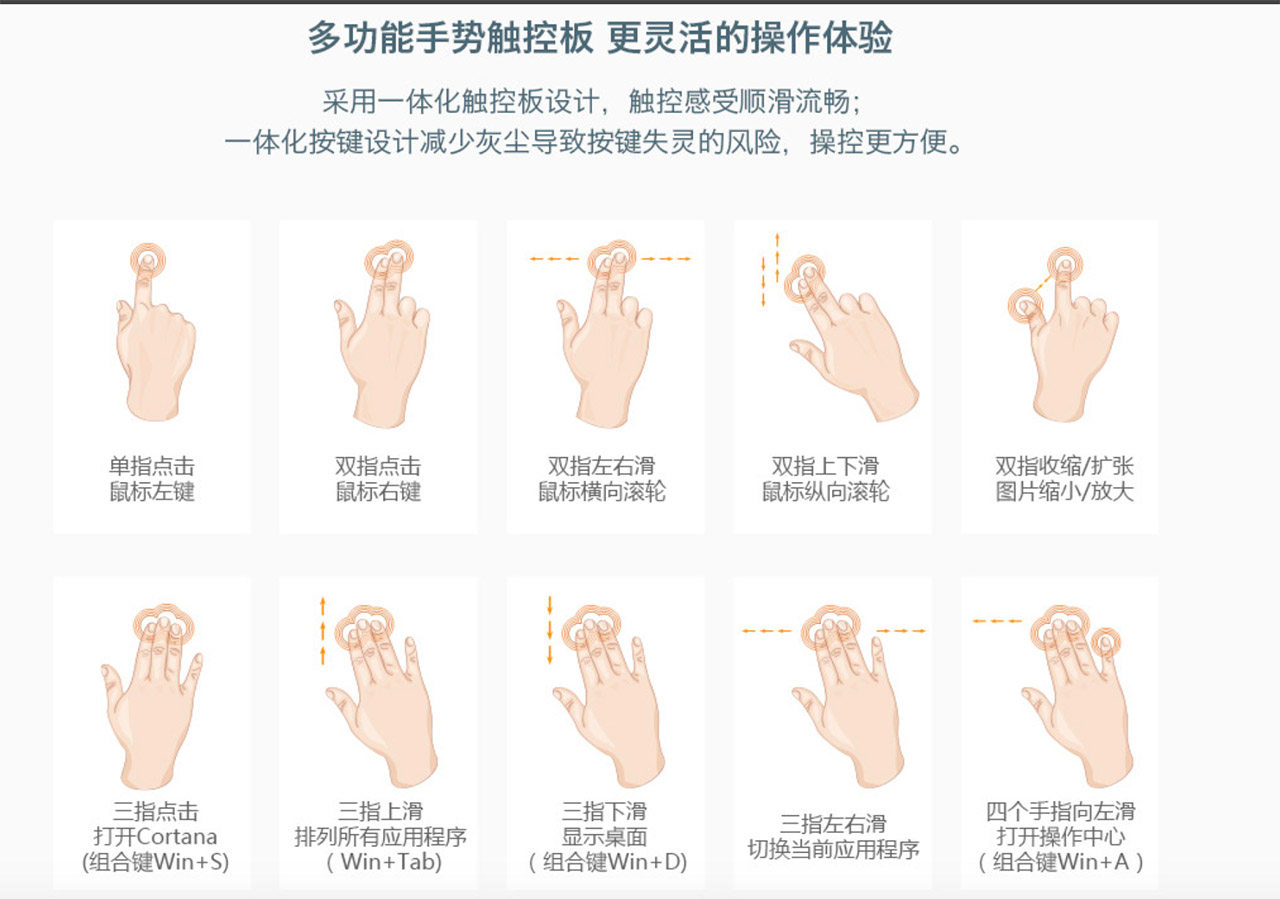 多功能手势触控板 更灵活的操作体验

采用一体化触控板设计，触控感受顺滑流畅；
一体化按键设计减少灰尘导致按键失灵的风险，操控更方便。

单指点击
鼠标左键

双指点击
鼠标右键

双指左右滑
鼠标横向滚轮

双指上下滑
鼠标纵向滚轮

双指收缩/扩张
图片缩小/放大

三指点击
打开Cortana
(组合键Win+S)

三指上滑
排列所有应用程序
（Win+Tab)

三指下滑
显示桌面
（组合键Win+D)

三指左右滑
切换当前应用程序

四个手指向左滑
打开操作中心
（组合键Win+A）