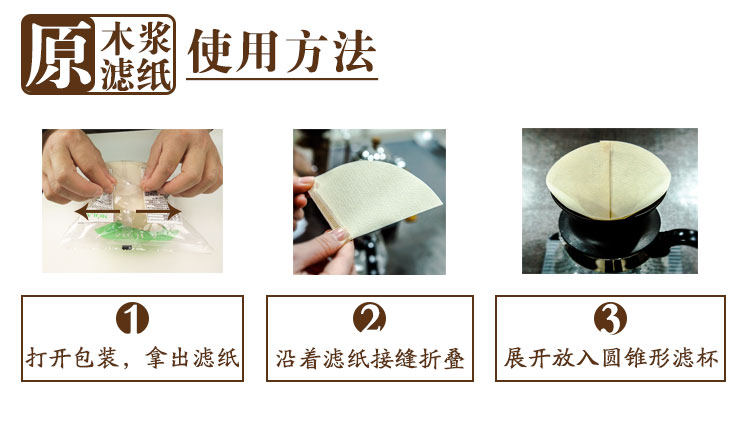 原 木浆 滤纸 使用方法

1
打开包装，拿出滤纸

2
沿着滤纸接缝折叠

3
展开放入圆锥形滤杯