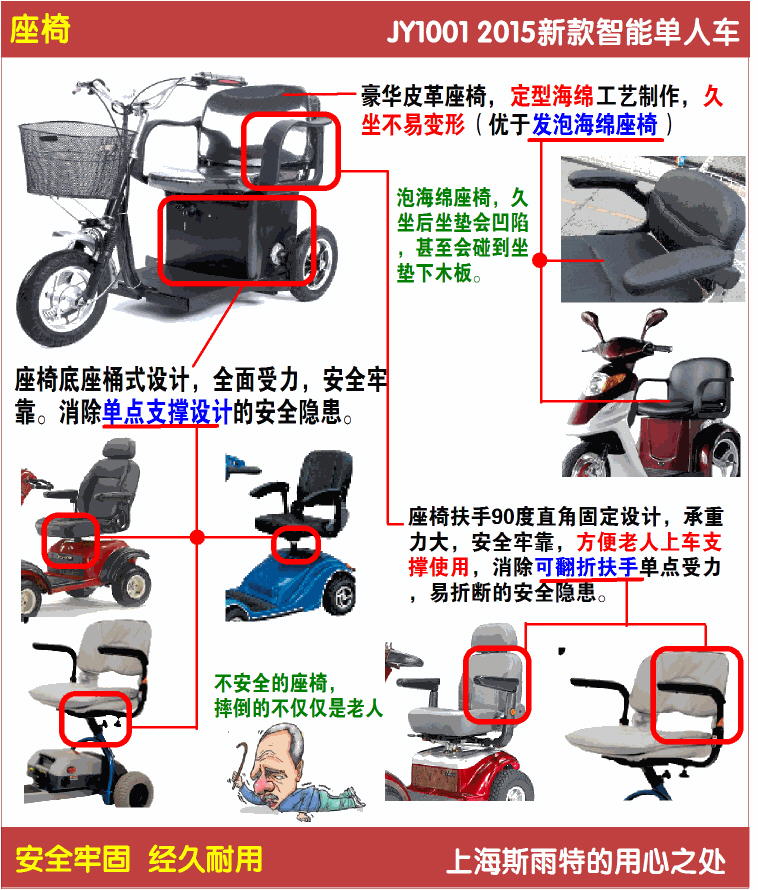 座椅

JY1001 2015新款智能单人车

豪华皮革座椅，定型海绵工艺制作，久坐不易变形（优于发泡海绵座椅）

泡海绵座椅，久坐后坐垫会凹陷，甚至会碰到坐垫下木板。

座椅底座桶式设计，全面受力，安全牢靠。消除单点支撑设计的安全隐患。

座椅扶手90度直角固定设计，承重力大，安全牢靠，方便老人上车支撑使用，消除可翻折扶手单点受力，易折断的安全隐患。

不安全的座椅，摔倒的不仅仅是老人

安全牢固 经久耐用

上海斯雨特的用心之处