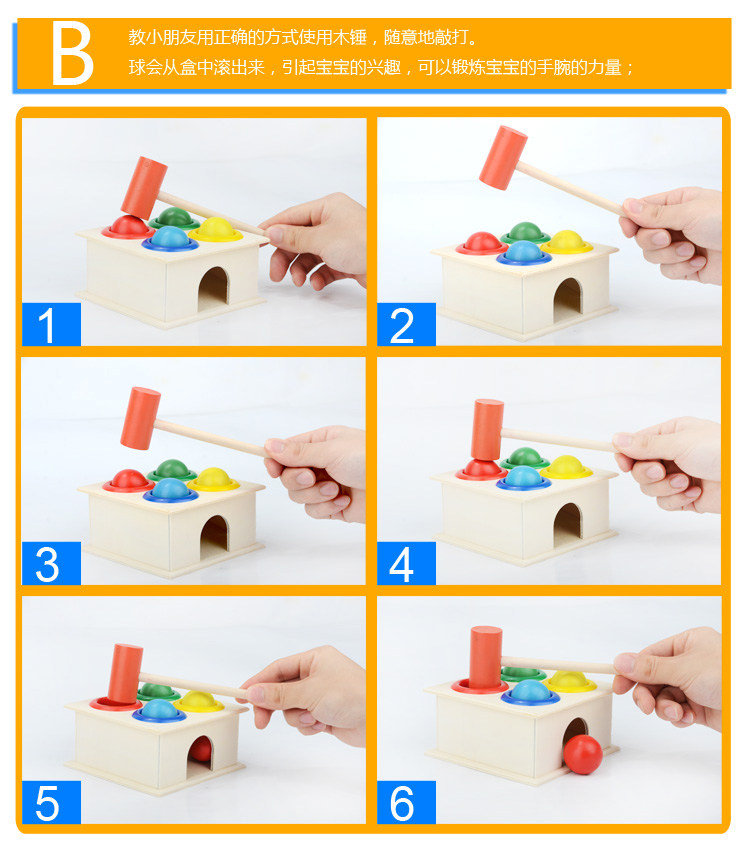 B

教小朋友用正确的方式使用木锤，随意地敲打。
球会从盒中滚出来，引起宝宝的兴趣，可以锻炼宝宝的手腕的力量；

1

2

3

4

5

6