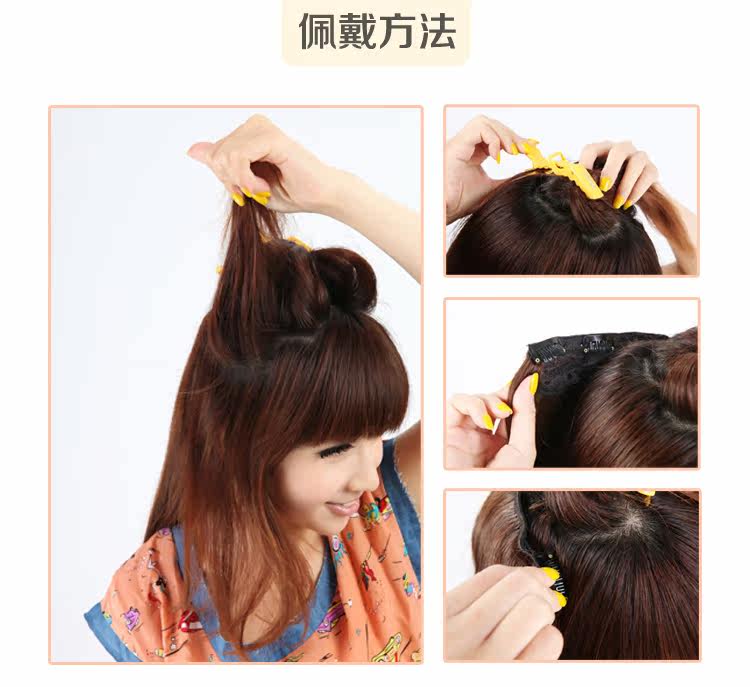 佩戴方法