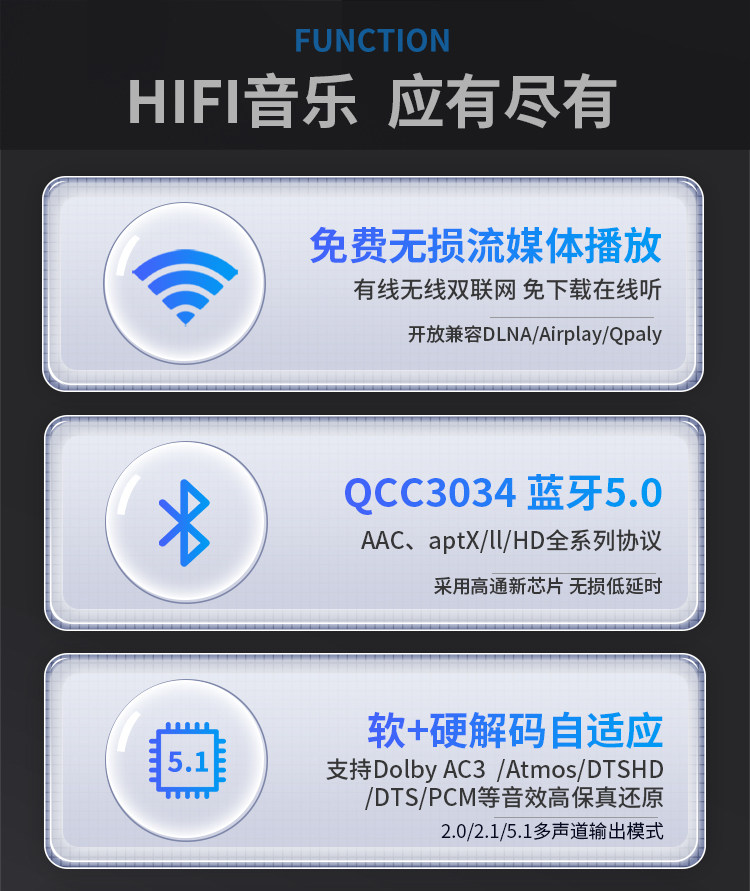 FUNCTION

HIFI音乐 应有尽有

免费无损流媒体播放

有线无线双联网 免下载在线听

开放兼容DLNA/Airplay/Qpaly

QCC3034 蓝牙5.0

AAC、aptX/ll/HD全系列协议

采用高通新芯片 无损低延时

5.1

软+硬解码自适应

支持Dolby AC3 /Atmos/DTSHD /DTS/PCM等音效高保真还原

2.0/2.1/5.1多声道输出模式