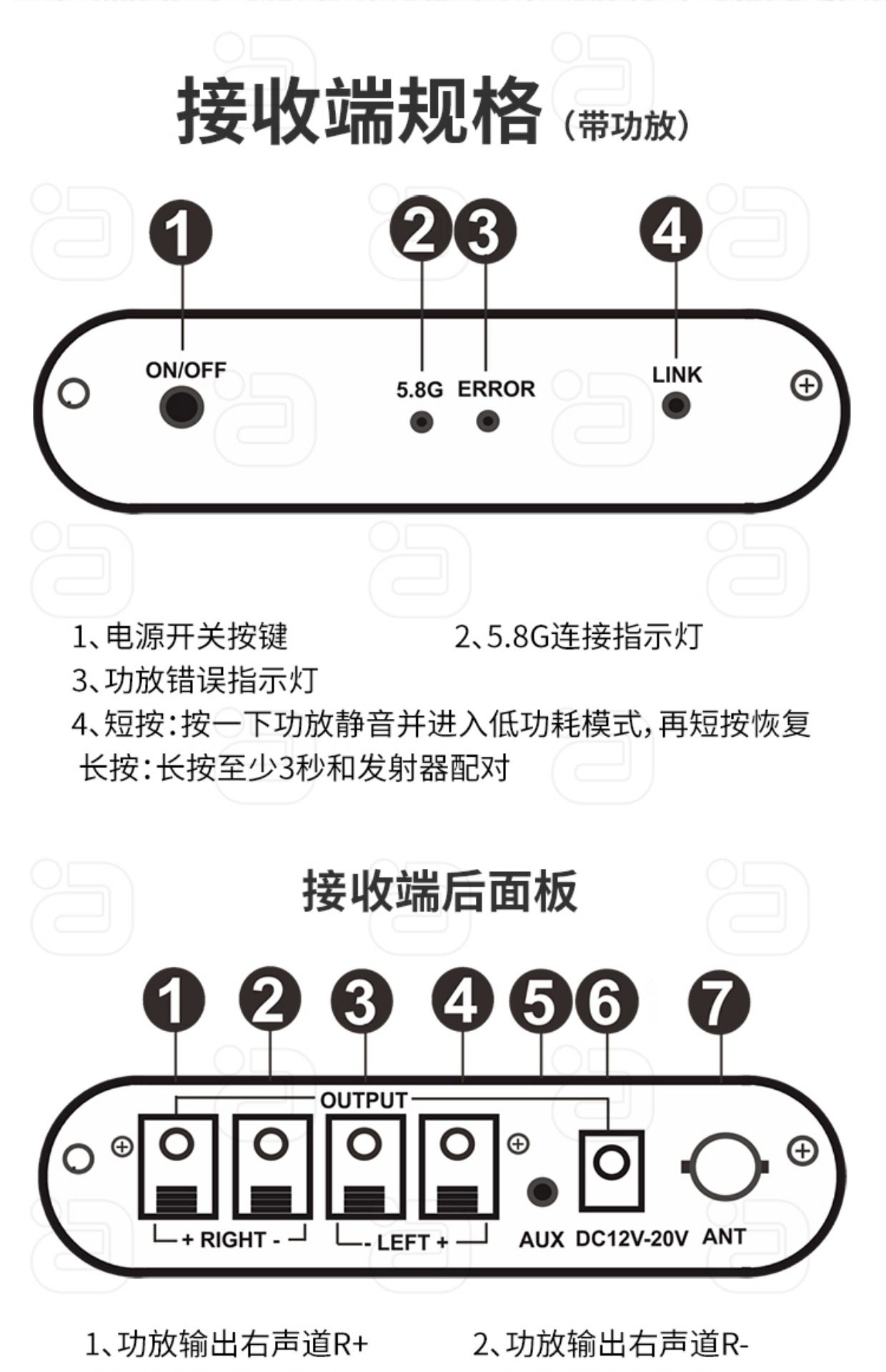 接收端规格（带功放）

1

2

3

4

ON/OFF

5.8G ERROR

LINK

1、电源开关按键 2、5.8G连接指示灯

3、功放错误指示灯

4、短按：按一下功放静音并进入低功耗模式，再短按恢复
长按：长按至少3秒和发射器配对

接收端后面板

1 2 3 4 5 6 7

OUTPUT

+ RIGHT -

- LEFT +

AUX DC12V-20V ANT

1、功放输出右声道R+ 2、功放输出右声道R-