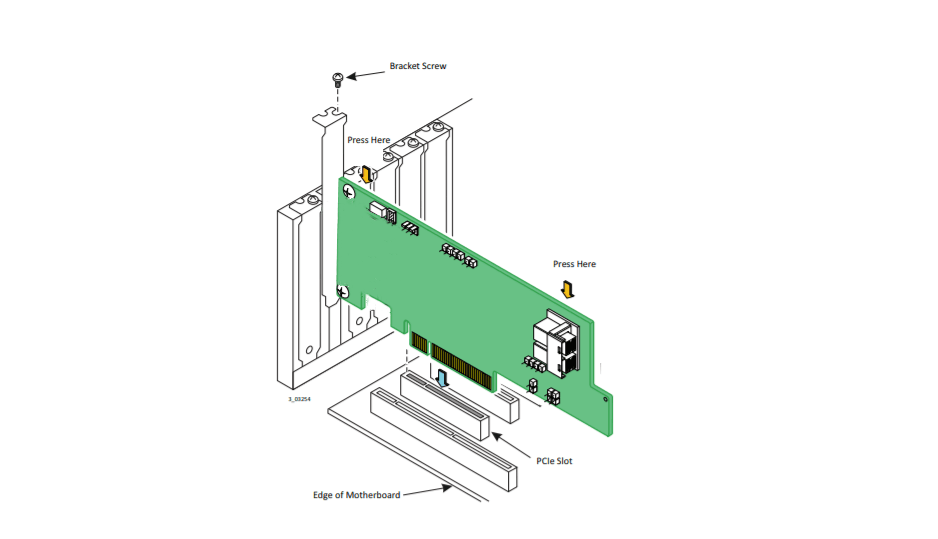 Bracket Screw

Press Here

Press Here

3_03254

PCIe Slot

Edge of Motherboard