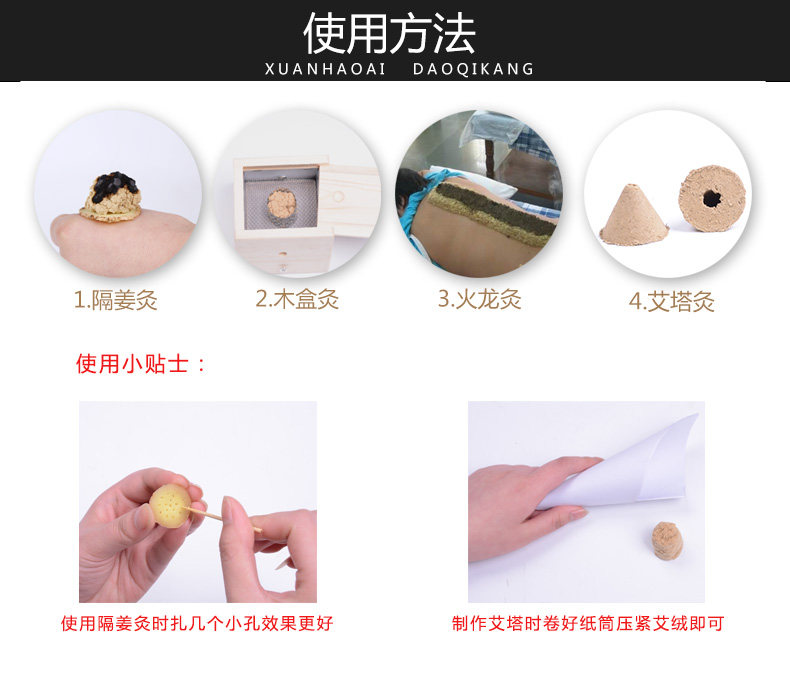 使用方法
XUANHAOAI DAOQIKANG

1.隔姜灸

2.木盒灸

3.火龙灸

4.艾塔灸

使用小贴士：

使用隔姜灸时扎几个小孔效果更好

制作艾塔时卷好纸筒压紧艾绒即可