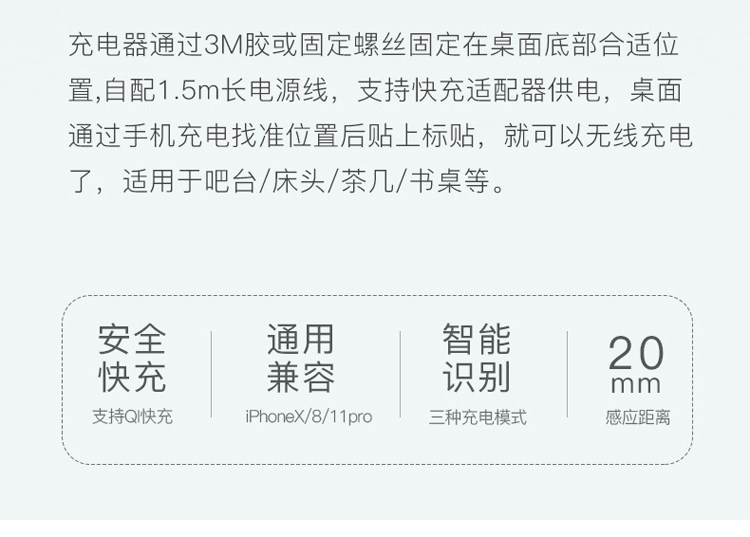 充电器通过3M胶或固定螺丝固定在桌面底部合适位置,自配1.5m长电源线，支持快充适配器供电，桌面通过手机充电找准位置后贴上标贴，就可以无线充电了，适用于吧台/床头/茶几/书桌等。

安全快充
支持QI快充

通用兼容
iPhoneX/8/11pro

智能识别
三种充电模式

20mm
感应距离