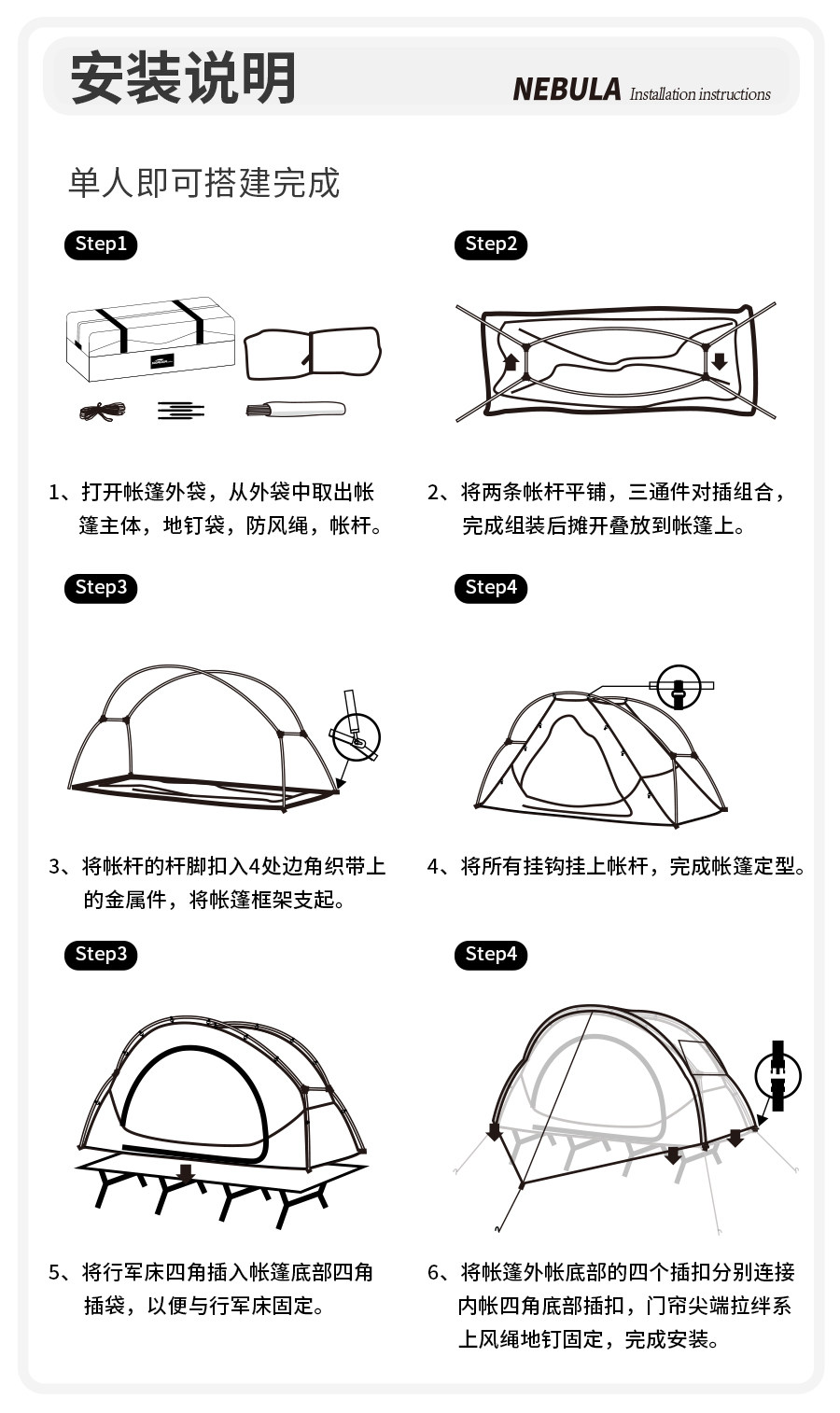 安装说明

NEBULA Installation instructions

单人即可搭建完成

Step1

1、打开帐篷外袋，从外袋中取出帐篷主体，地钉袋，防风绳，帐杆。

Step2

2、将两条帐杆平铺，三通件对插组合，完成组装后摊开叠放到帐篷上。

Step3

3、将帐杆的杆脚扣入4处边角织带上的金属件，将帐篷框架支起。

Step4

4、将所有挂钩挂上帐杆，完成帐篷定型。

Step3

5、将行军床四角插入帐篷底部四角插袋，以便与行军床固定。

Step4

6、将帐篷外帐底部的四个插扣分别连接内帐四角底部插扣，门帘尖端拉绊系上风绳地钉固定，完成安装。