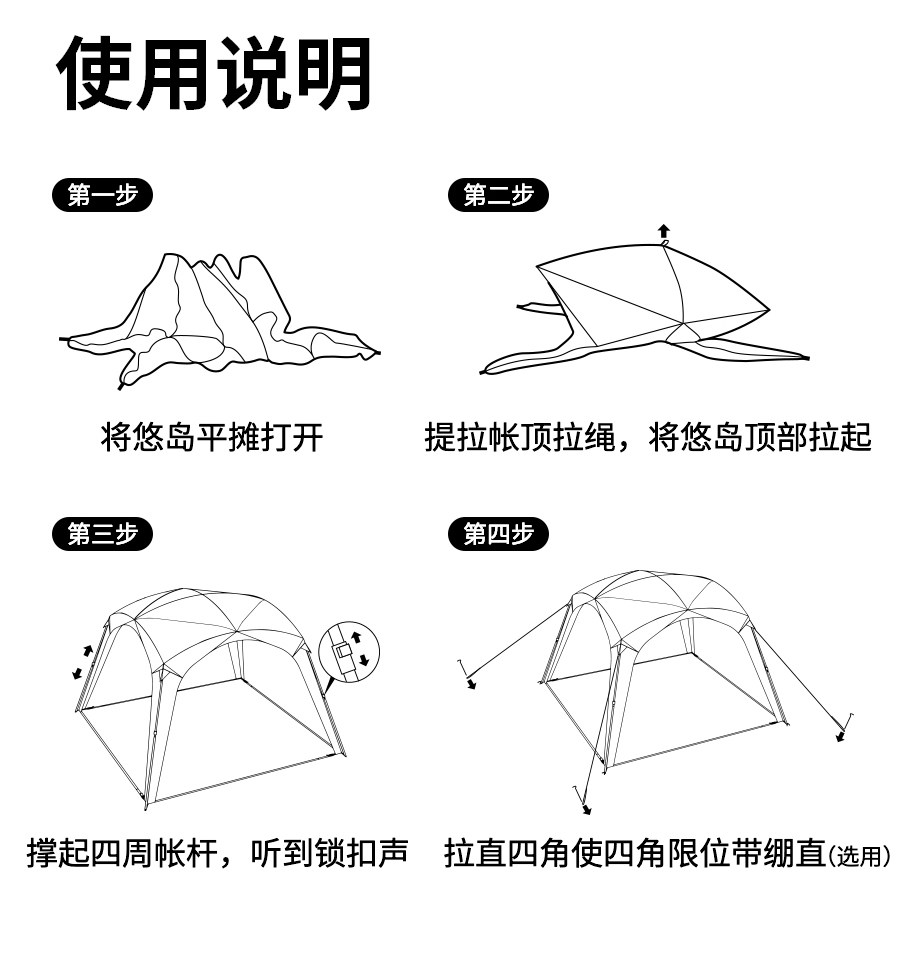 使用说明

第一步

将悠岛平摊打开

第二步

提拉帐顶拉绳，将悠岛顶部拉起

第三步

撑起四周帐杆，听到锁扣声

第四步

拉直四角使四角限位带绷直(选用)