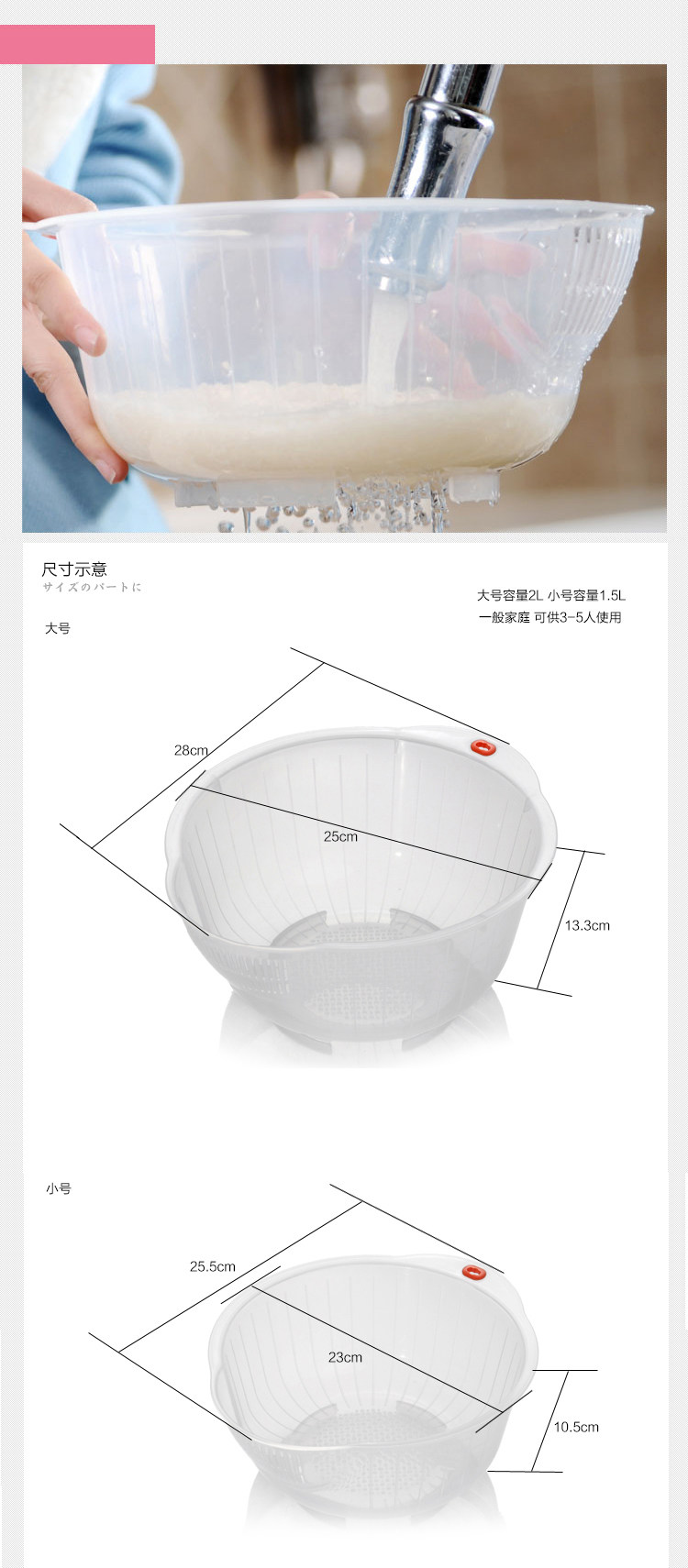 尺寸示意
サイズのパートに

大号容量2L 小号容量1.5L
一般家庭 可供3-5人使用

大号

28cm

25cm

13.3cm

小号

25.5cm

23cm

10.5cm