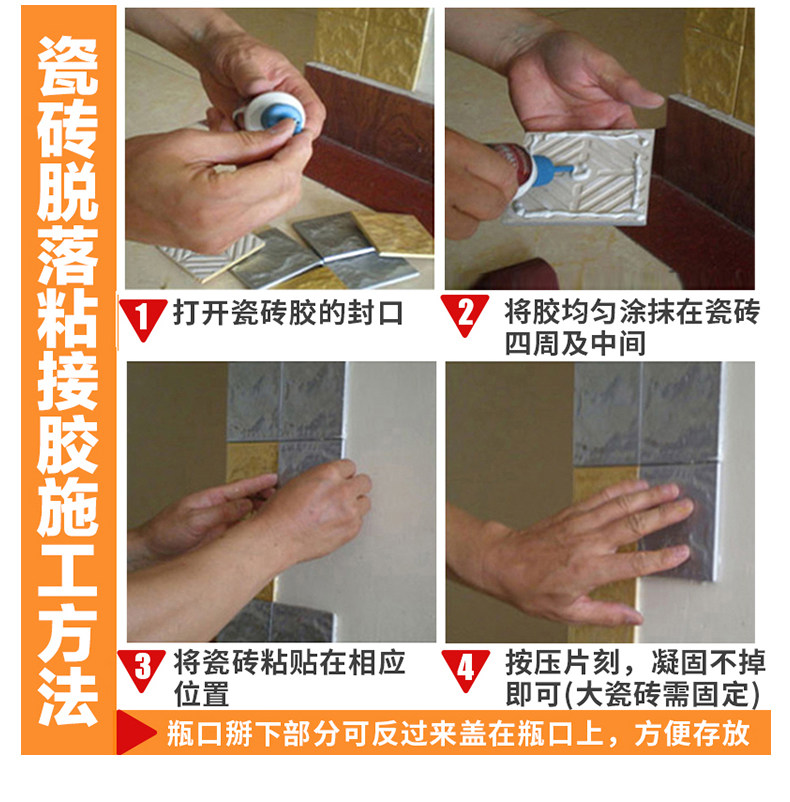 瓷砖脱落粘接胶施工方法

1 打开瓷砖胶的封口

2 将胶均匀涂抹在瓷砖四周及中间

3 将瓷砖粘贴在相应位置

4 按压片刻，凝固不掉即可(大瓷砖需固定)

瓶口掰下部分可反过来盖在瓶口上，方便存放