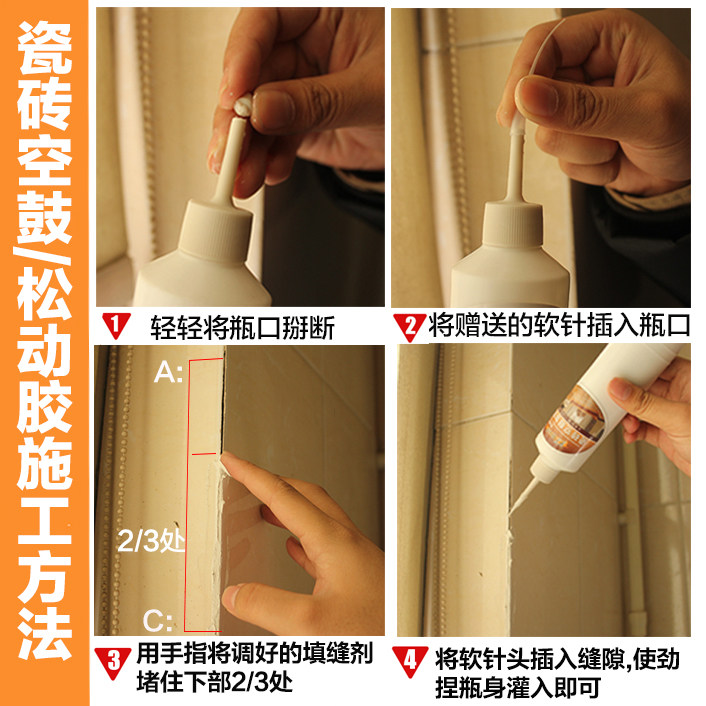 瓷砖空鼓/松动胶施工方法

1 轻轻将瓶口掰断

2 将赠送的软针插入瓶口

A:

2/3处

C:

3 用手指将调好的填缝剂堵住下部2/3处

4 将软针头插入缝隙,使劲捏瓶身灌入即可