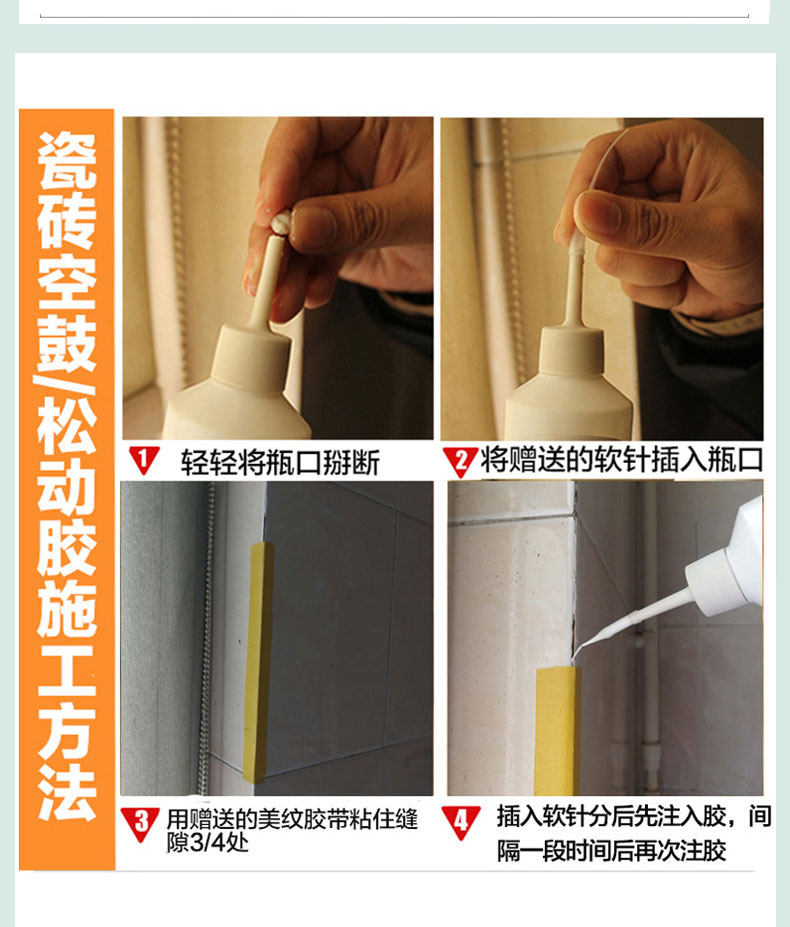 瓷砖空鼓/松动胶施工方法

1 轻轻将瓶口掰断

2 将赠送的软针插入瓶口

3 用赠送的美纹胶带粘住缝隙3/4处

4 插入软针分后先注入胶，间隔一段时间后再次注胶