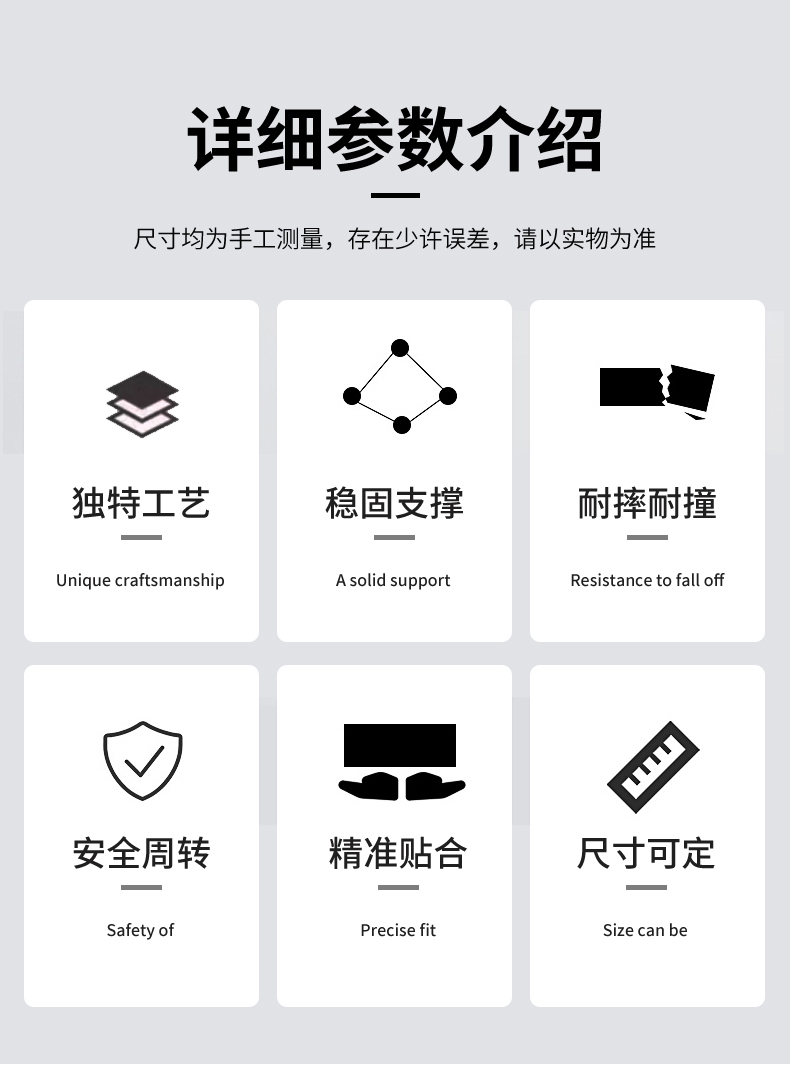 详细参数介绍

尺寸均为手工测量，存在少许误差，请以实物为准

独特工艺

Unique craftsmanship

稳固支撑

A solid support

耐摔耐撞

Resistance to fall off

安全周转

Safety of

精准贴合

Precise fit

尺寸可定

Size can be