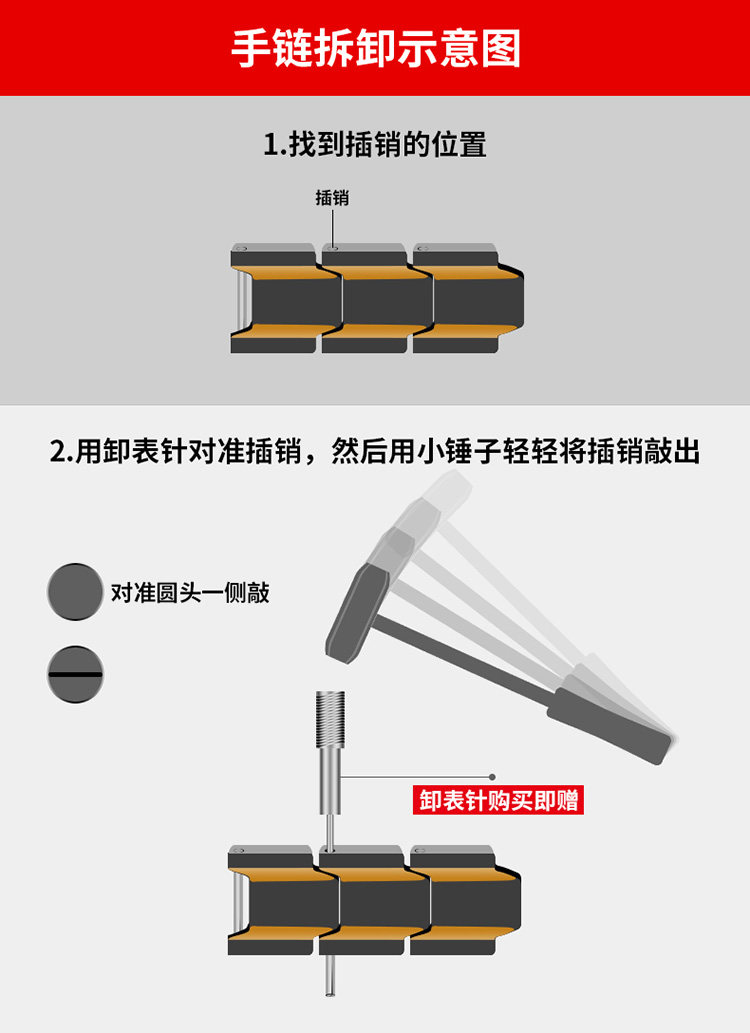 手链拆卸示意图

1.找到插销的位置

插销

2.用卸表针对准插销，然后用小锤子轻轻将插销敲出

对准圆头一侧敲

卸表针购买即赠