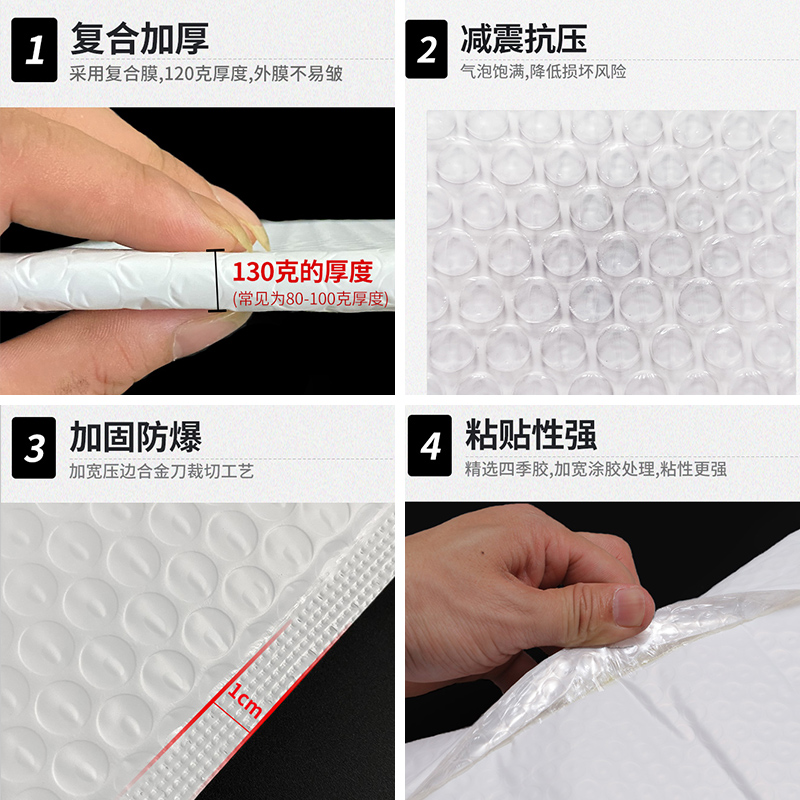 1 复合加厚
采用复合膜,120克厚度,外膜不易皱

130克的厚度
(常见为80-100克厚度)

2 减震抗压
气泡饱满,降低损坏风险

3 加固防爆
加宽压边合金刀裁切工艺

1cm

4 粘贴性强
精选四季胶,加宽涂胶处理,粘性更强