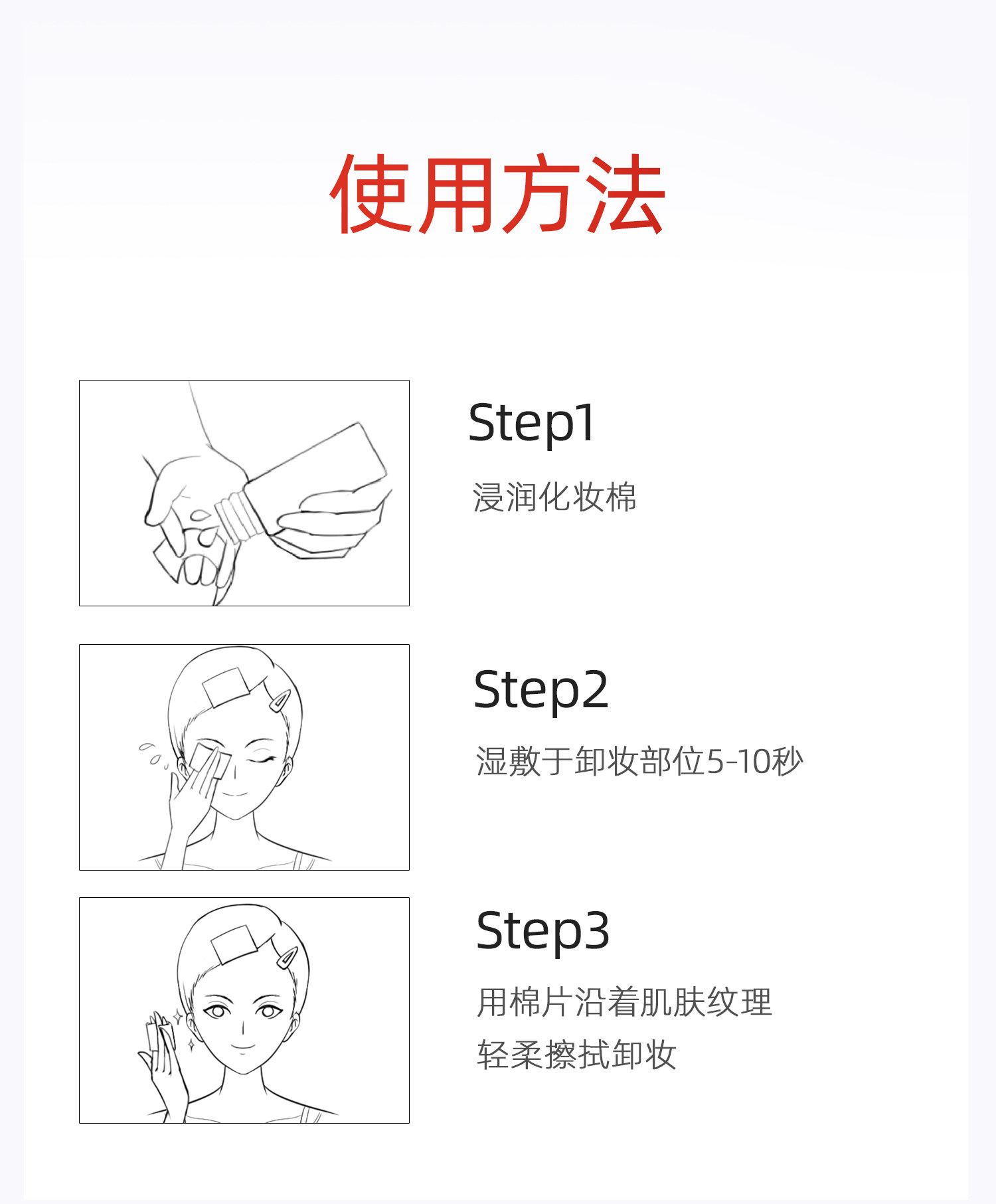 使用方法

Step1

浸润化妆棉

Step2

湿敷于卸妆部位5-10秒

Step3

用棉片沿着肌肤纹理
轻柔擦拭卸妆