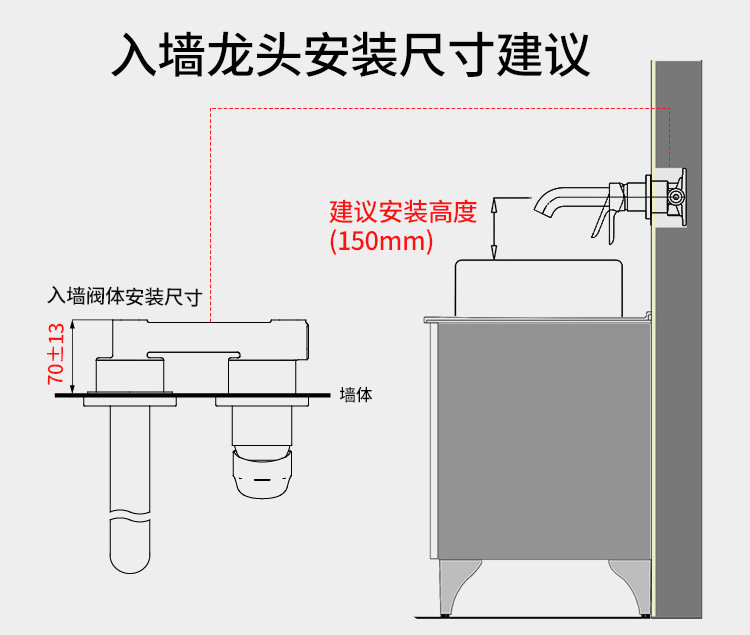 入墙龙头安装尺寸建议

建议安装高度
(150mm)

入墙阀体安装尺寸

70±13

墙体