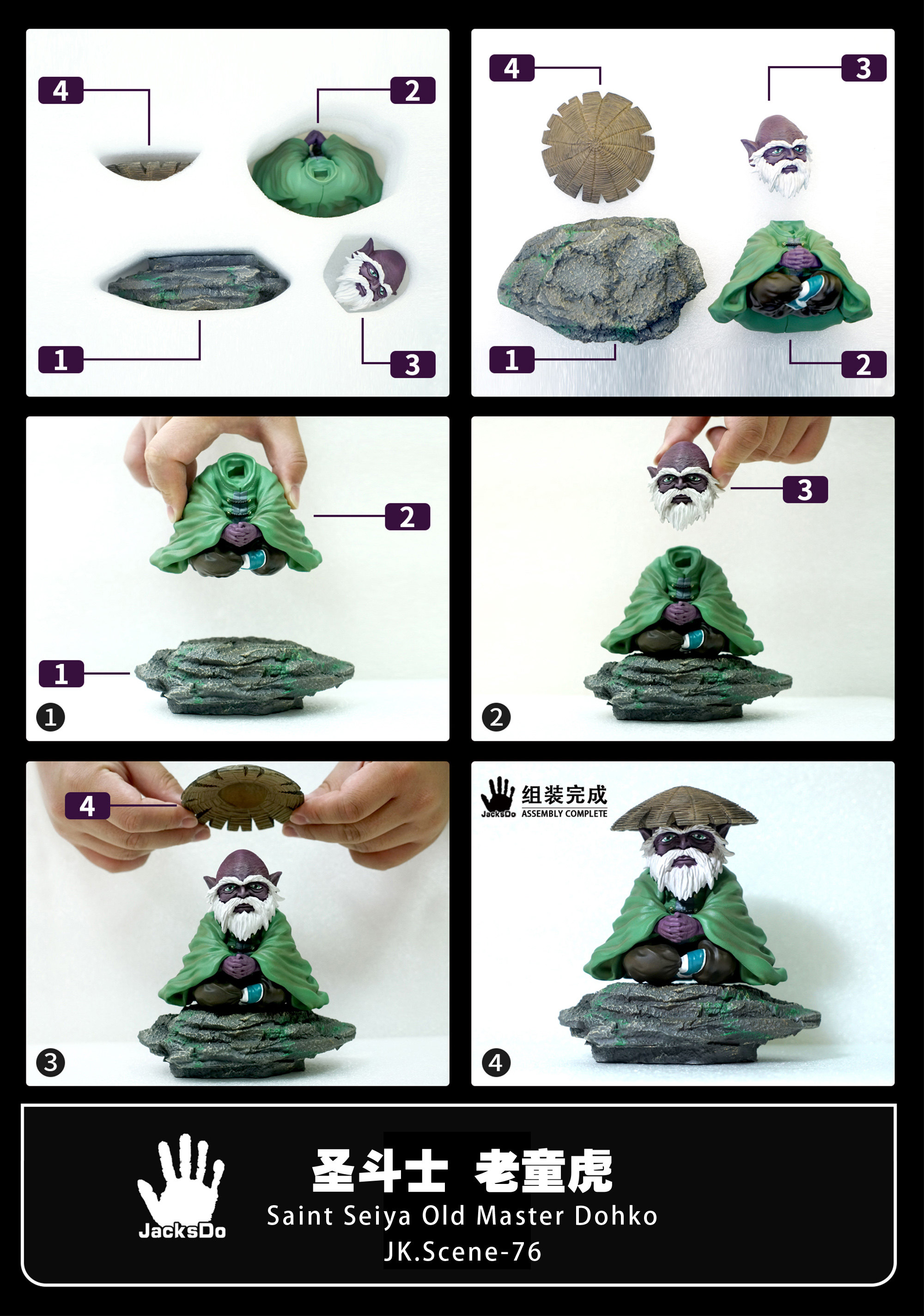 4
2
1
3

4
3
1
2

2
1
❶

3
❷

4
❸

JacksDo 组装完成 ASSEMBLY COMPLETE
❹

JacksDo
圣斗士 老童虎
Saint Seiya Old Master Dohko
JK.Scene-76