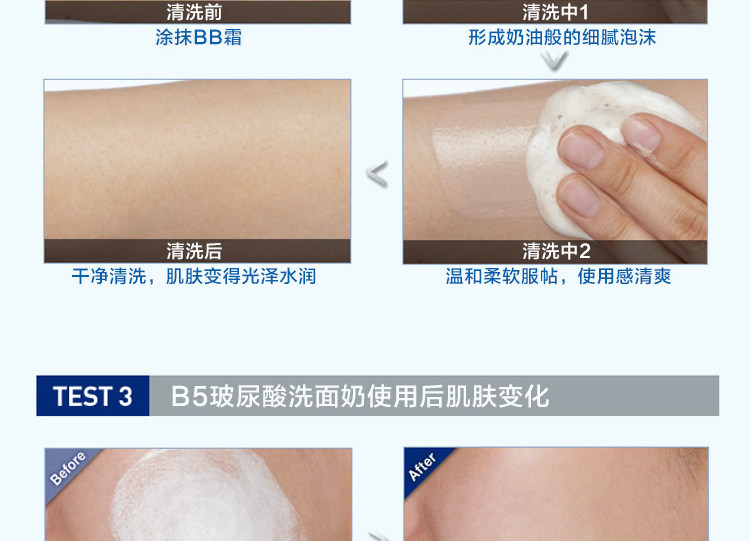 清洗前
涂抹BB霜

清洗中1
形成奶油般的细腻泡沫

清洗后
干净清洗，肌肤变得光泽水润

清洗中2
温和柔软服帖，使用感清爽

TEST 3 B5玻尿酸洗面奶使用后肌肤变化

Before

After