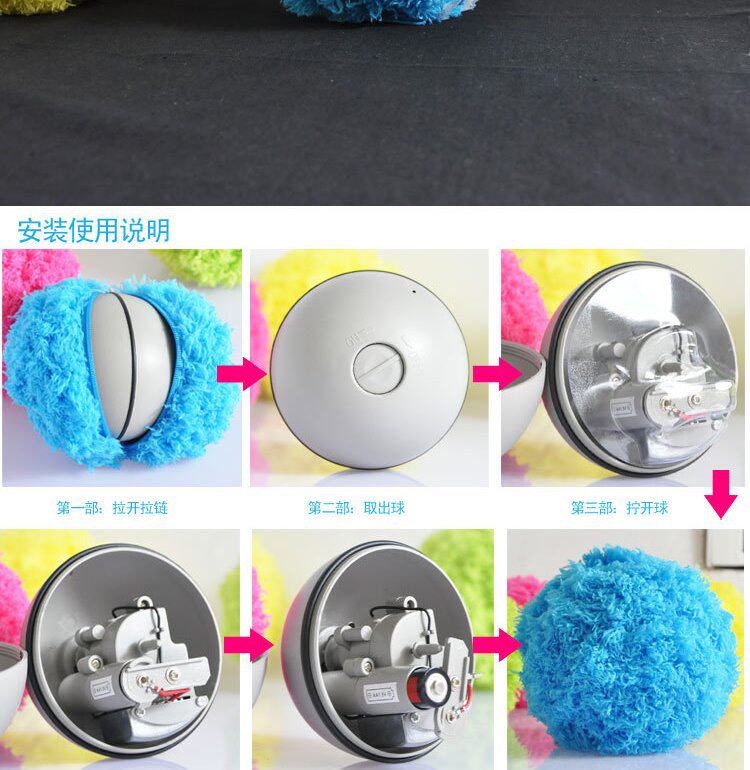 安装使用说明

第一部：拉开拉链

第二部：取出球

第三部：拧开球