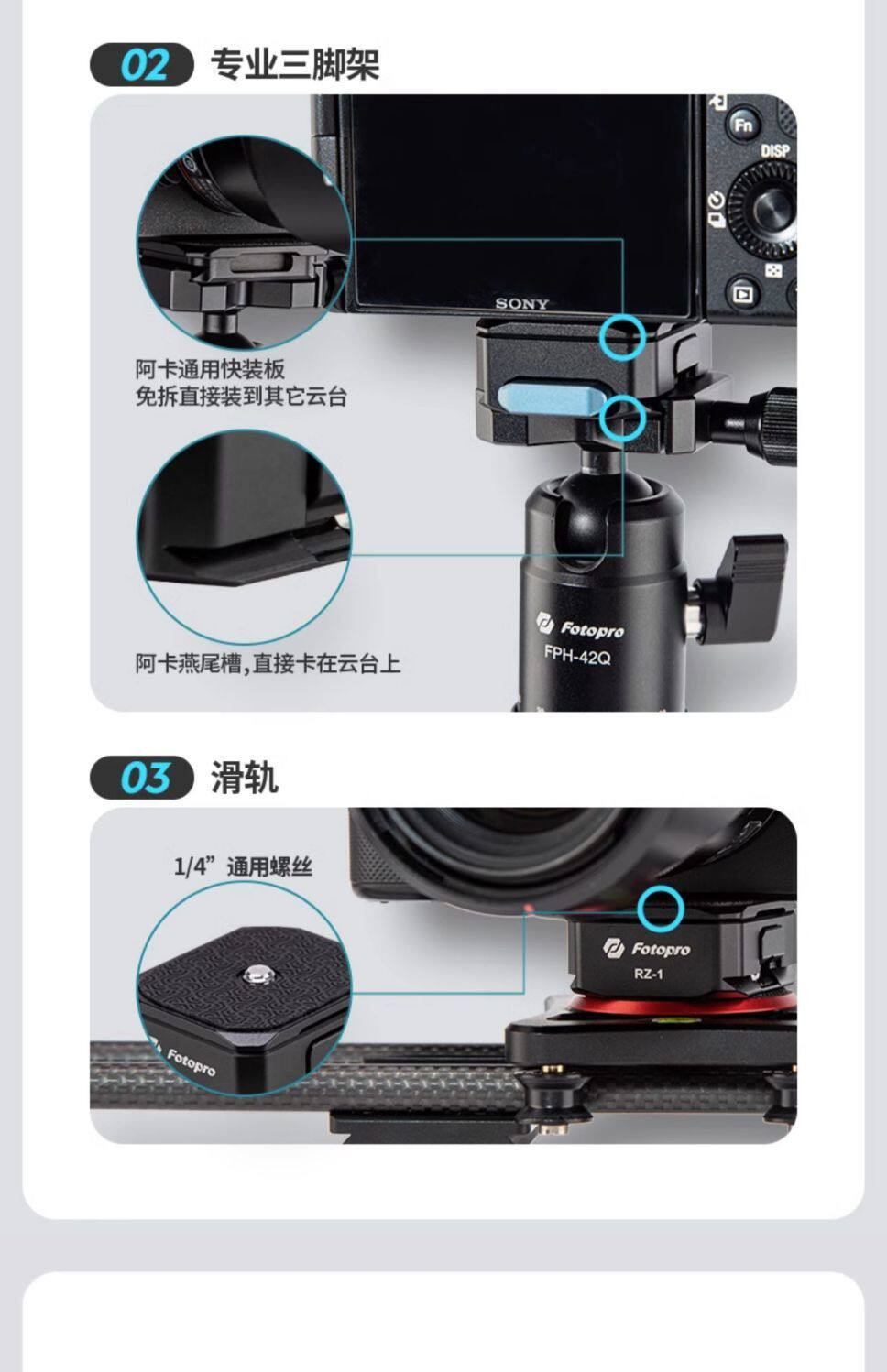 02 专业三脚架

Fn
DISP
SONY

阿卡通用快装板
免拆直接装到其它云台

Fotopro
FPH-42Q

阿卡燕尾槽,直接卡在云台上

03 滑轨

1/4” 通用螺丝

Fotopro
RZ-1

Fotopro