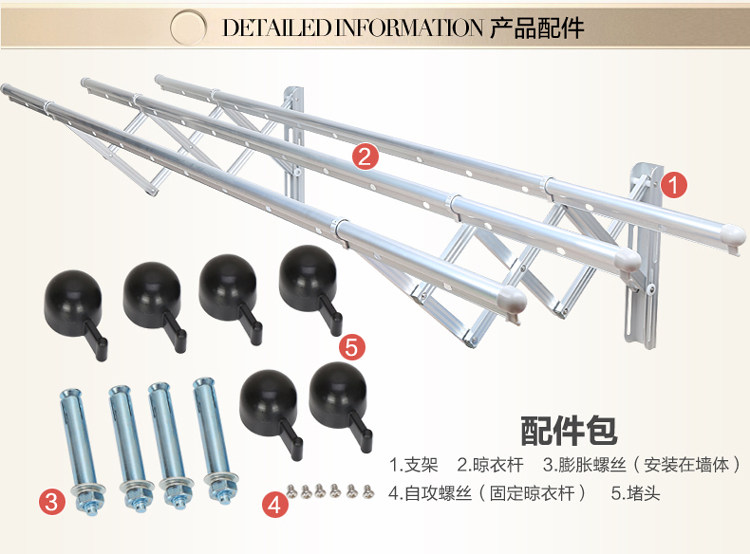 DETAILED INFORMATION 产品配件

2

1

5

3

4

配件包

1.支架 2.晾衣杆 3.膨胀螺丝（安装在墙体）

4.自攻螺丝（固定晾衣杆） 5.堵头