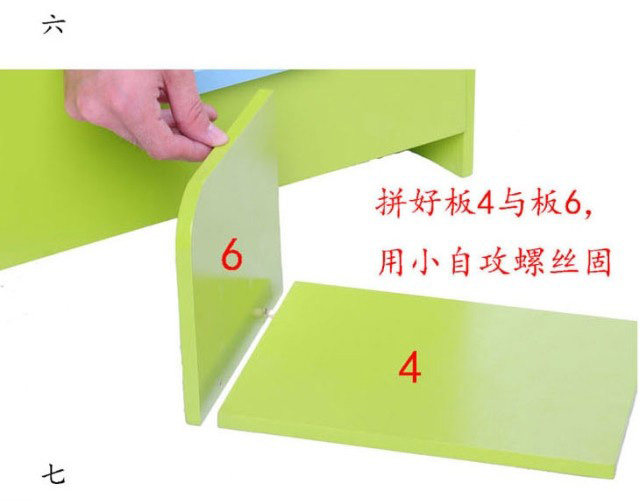 六

拼好板4与板6，
用小自攻螺丝固

6

4

七