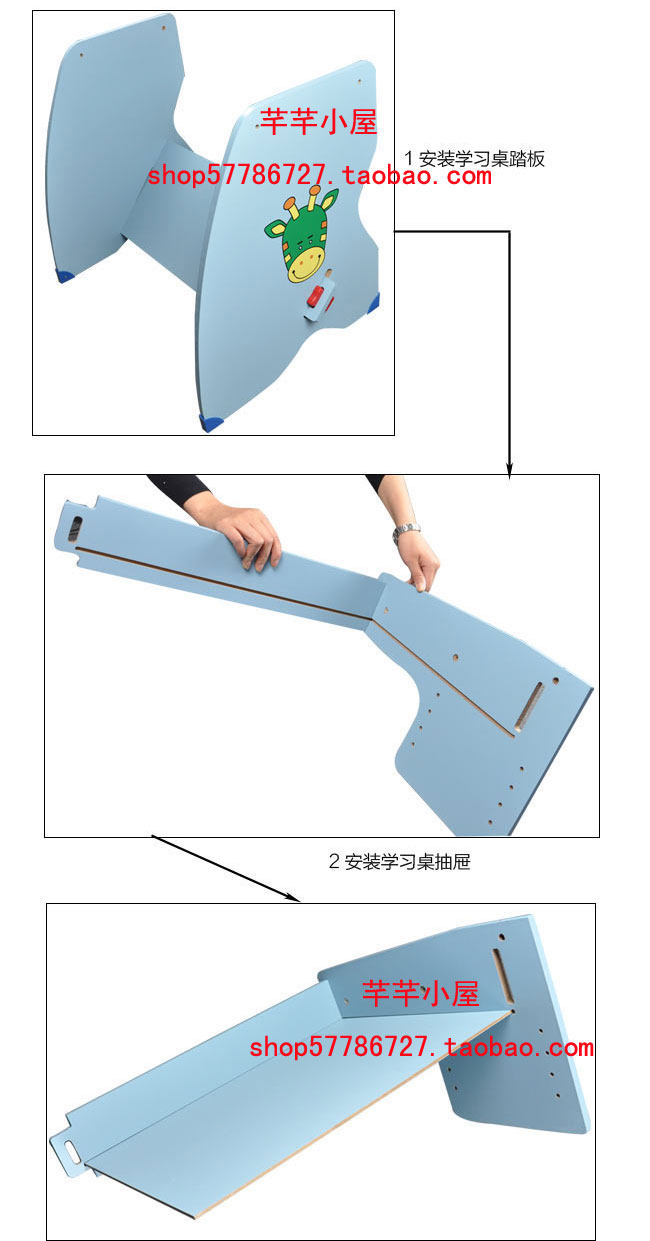 芊芊小屋
shop57786727.taobao.com
1 安装学习桌踏板

2 安装学习桌抽屉

芊芊小屋
shop57786727.taobao.com