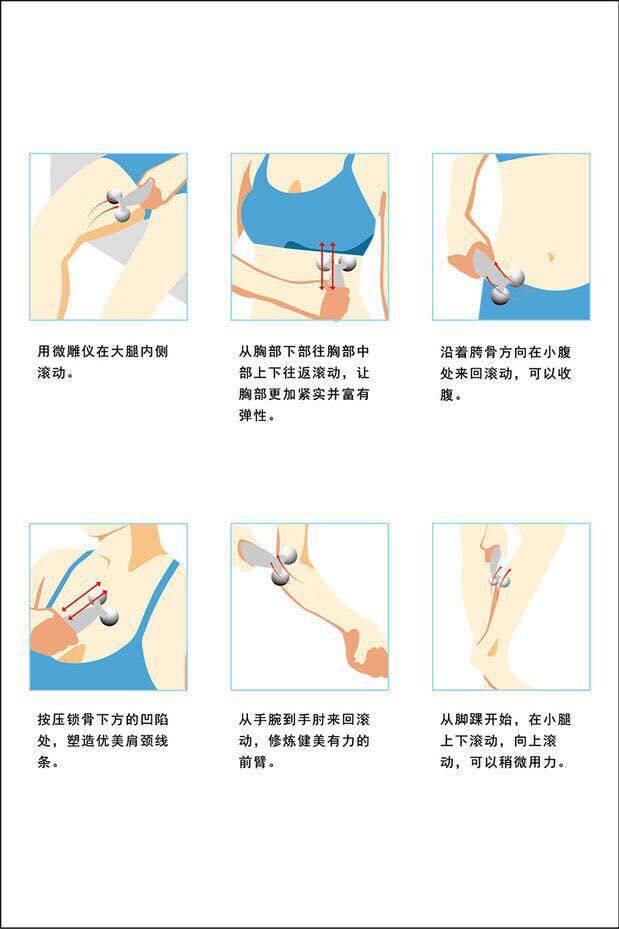 用微雕仪在大腿内侧滚动。

从胸部下部往胸部中部上下往返滚动，让胸部更加紧实并富有弹性。

沿着胯骨方向在小腹处来回滚动，可以收腹。

按压锁骨下方的凹陷处，塑造优美肩颈线条。

从手腕到手肘来回滚动，修炼健美有力的前臂。

从脚踝开始，在小腿上下滚动，向上滚动，可以稍微用力。