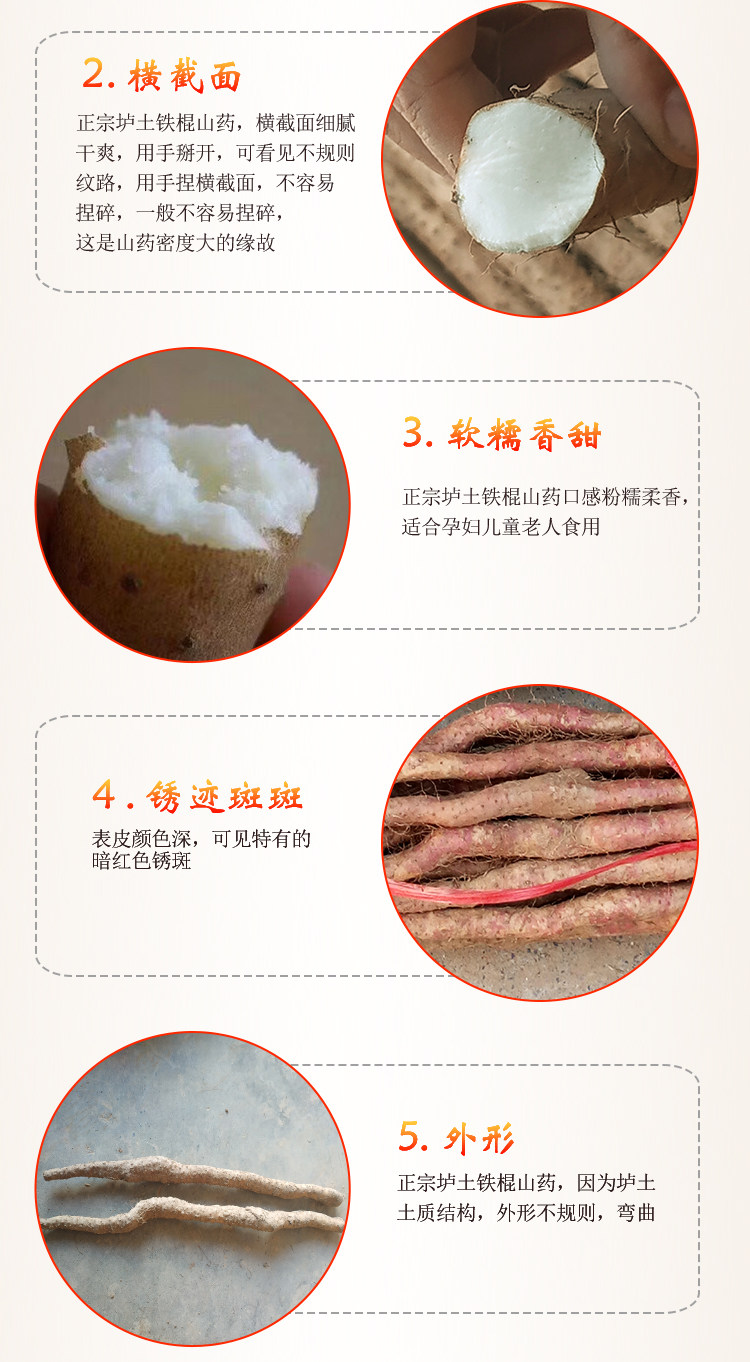 2. 横截面

正宗垆土铁棍山药，横截面细腻干爽，用手掰开，可看见不规则纹路，用手捏横截面，不容易捏碎，一般不容易捏碎，这是山药密度大的缘故

3. 软糯香甜

正宗垆土铁棍山药口感粉糯柔香，适合孕妇儿童老人食用

4. 锈迹斑斑

表皮颜色深，可见特有的暗红色锈斑

5. 外形

正宗垆土铁棍山药，因为垆土土质结构，外形不规则，弯曲