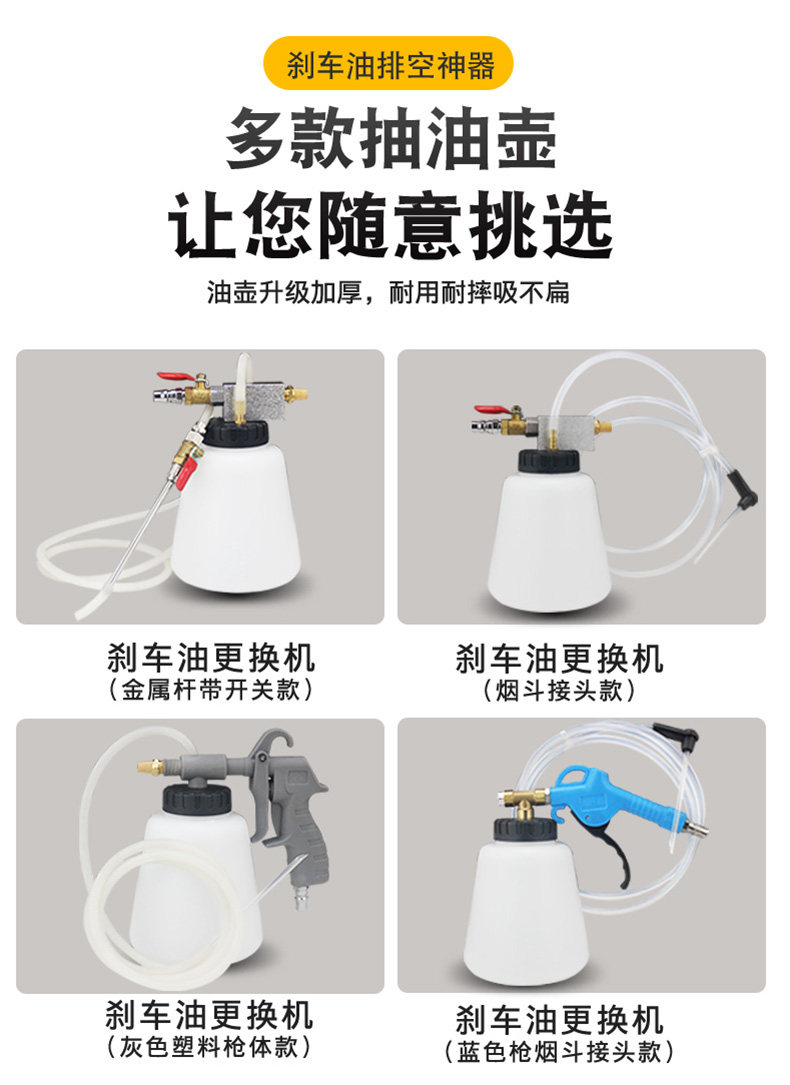 刹车油排空神器

多款抽油壶
让您随意挑选

油壶升级加厚，耐用耐摔吸不扁

刹车油更换机
（金属杆带开关款）

刹车油更换机
（烟斗接头款）

刹车油更换机
（灰色塑料枪体款）

刹车油更换机
（蓝色枪烟斗接头款）