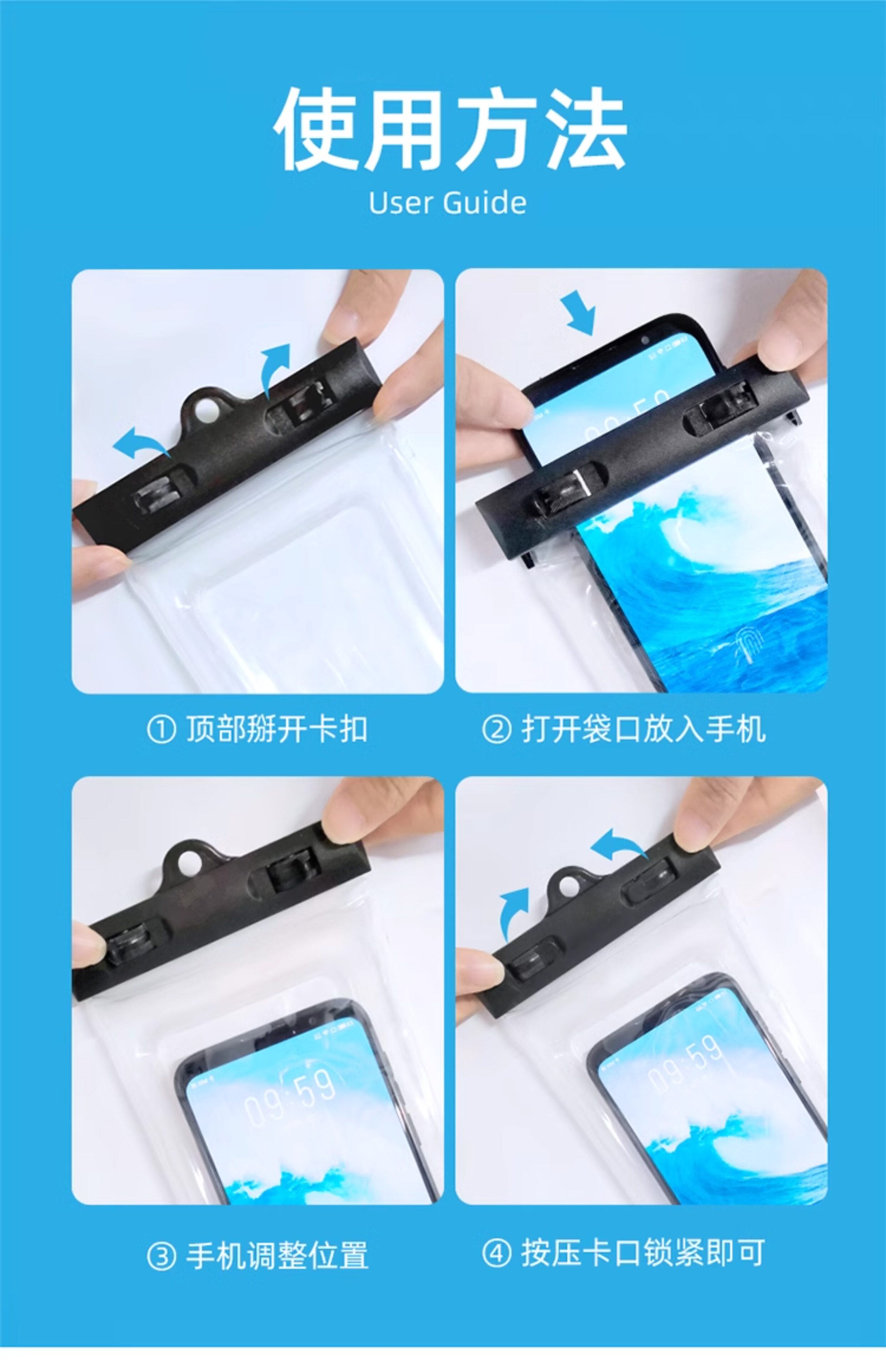 使用方法
User Guide

① 顶部掰开卡扣

② 打开袋口放入手机

09:59

③ 手机调整位置

09:59

④ 按压卡口锁紧即可